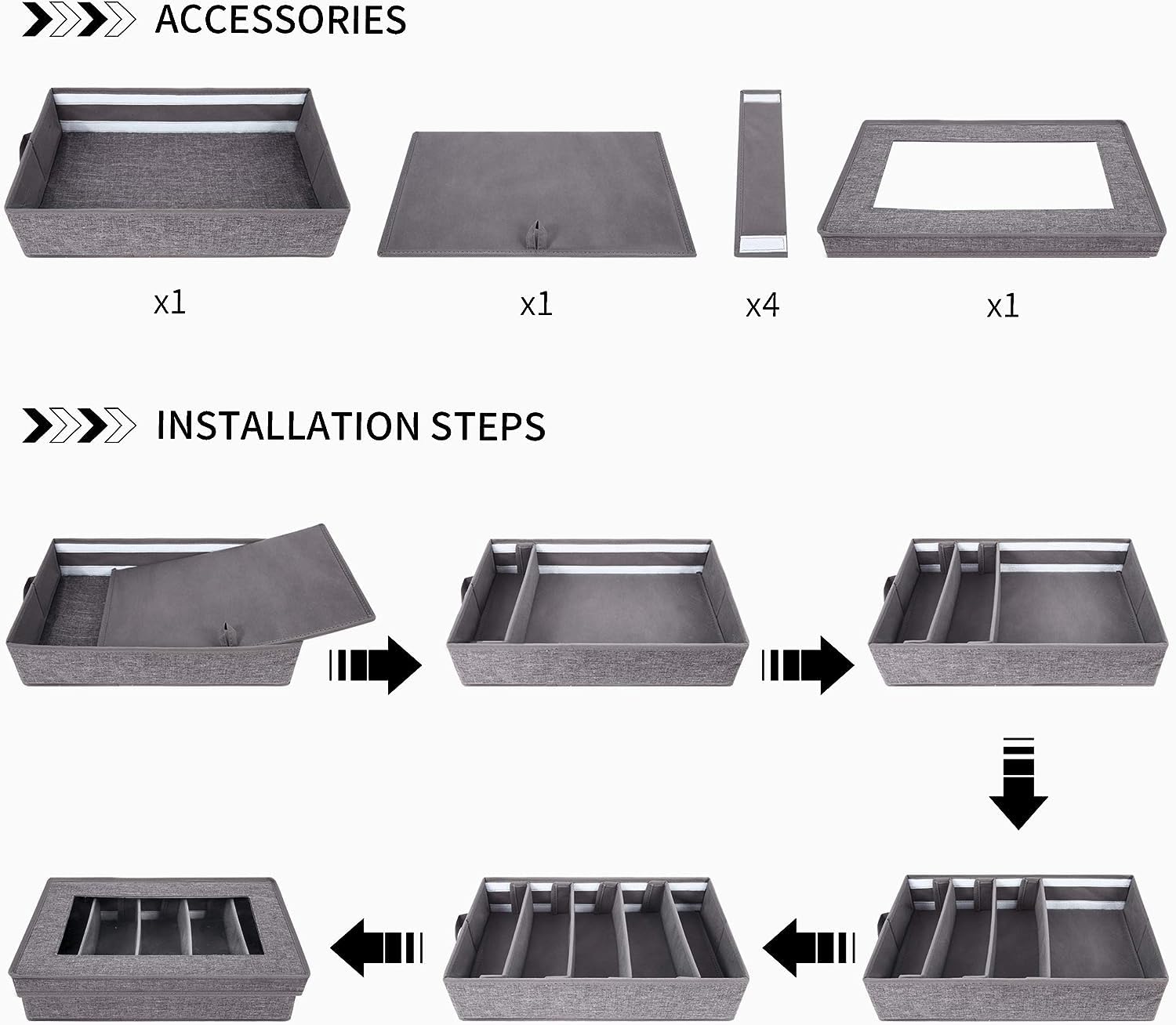 ACCESSORIES

x1

x1

x4

x1

INSTALLATION STEPS