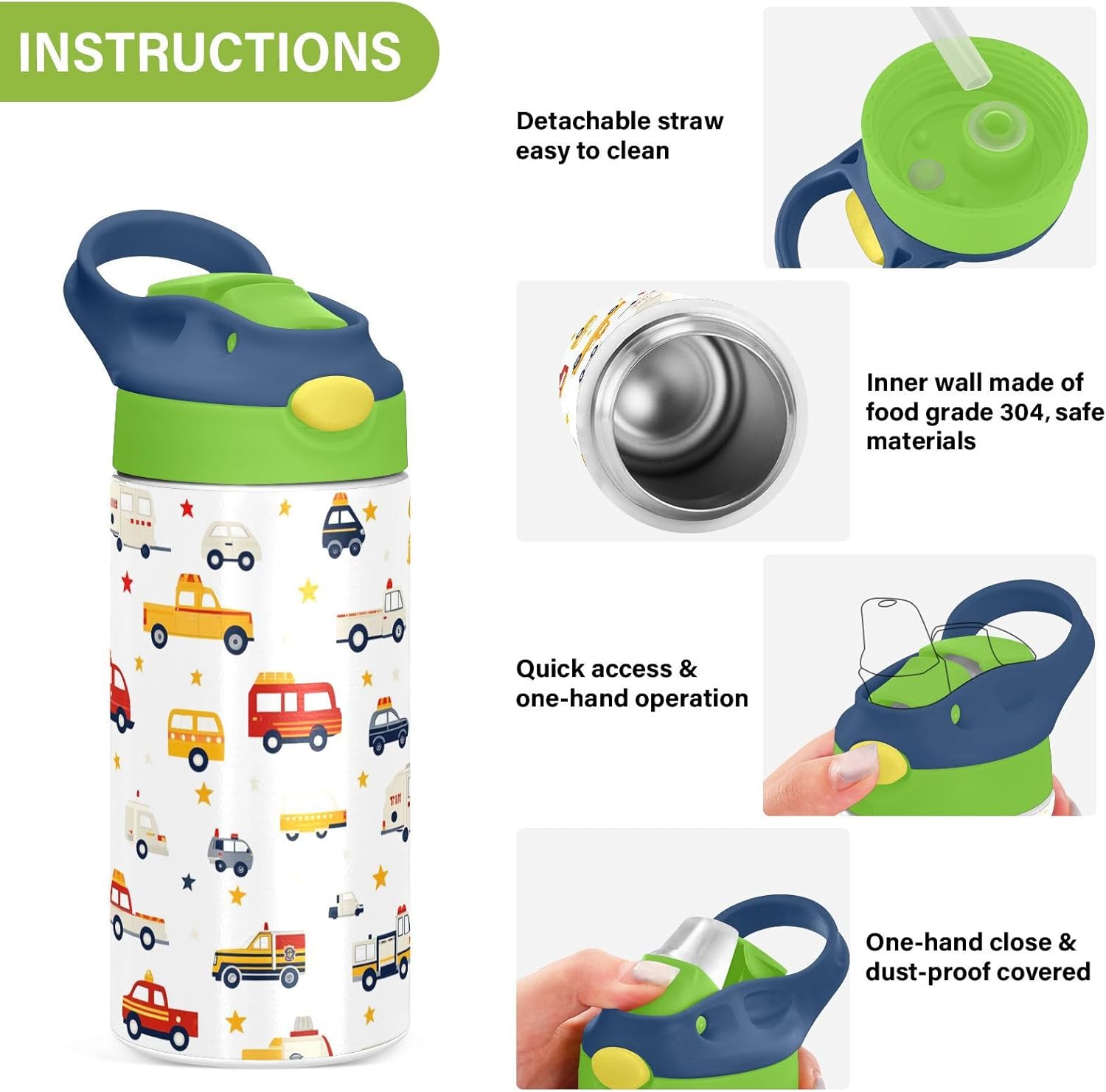 INSTRUCTIONS

Detachable straw easy to clean

Inner wall made of food grade 304, safe materials

Quick access & one-hand operation

One-hand close & dust-proof covered