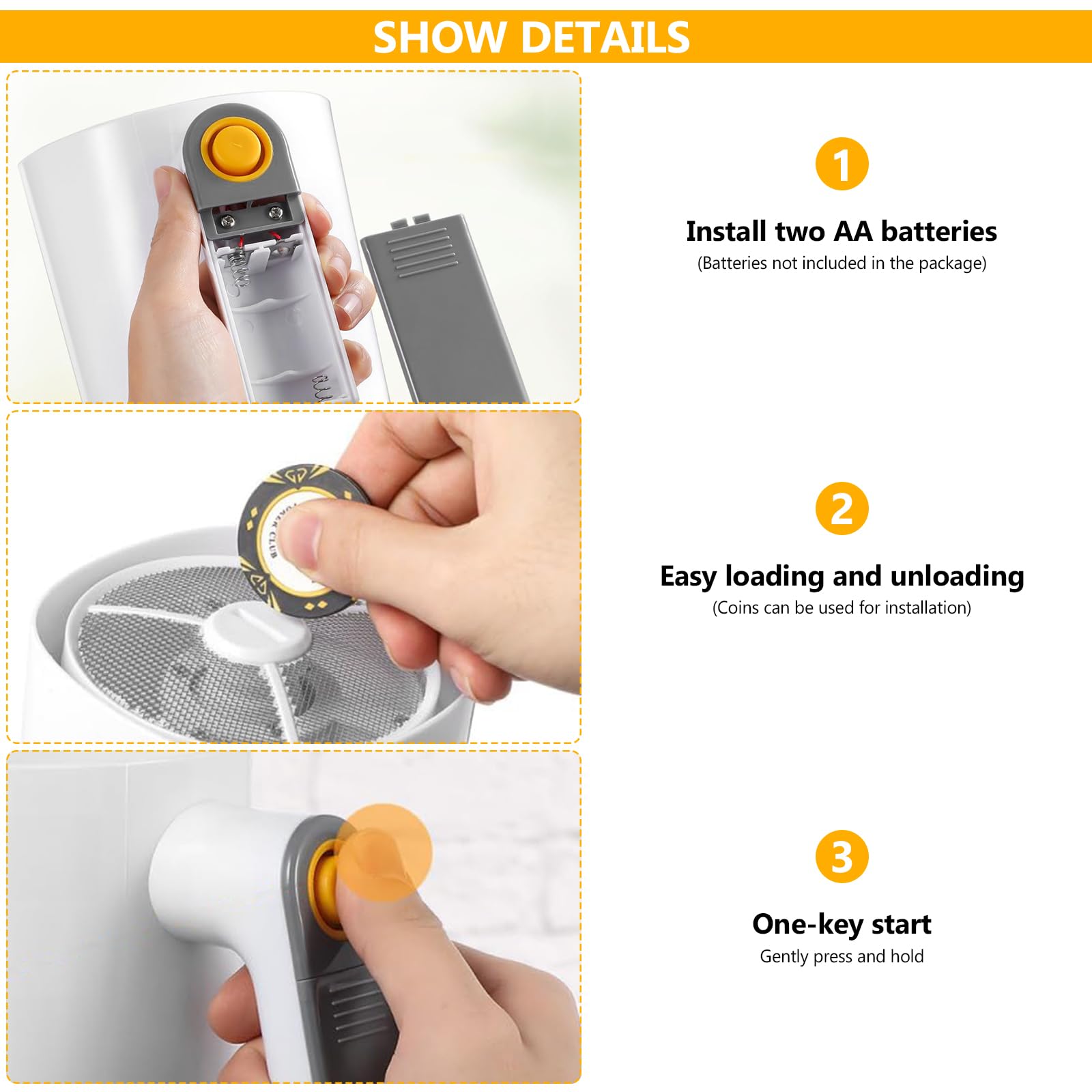 SHOW DETAILS

1

Install two AA batteries
(Batteries not included in the package)

POKER CLUB

2

Easy loading and unloading
(Coins can be used for installation)

3

One-key start
Gently press and hold