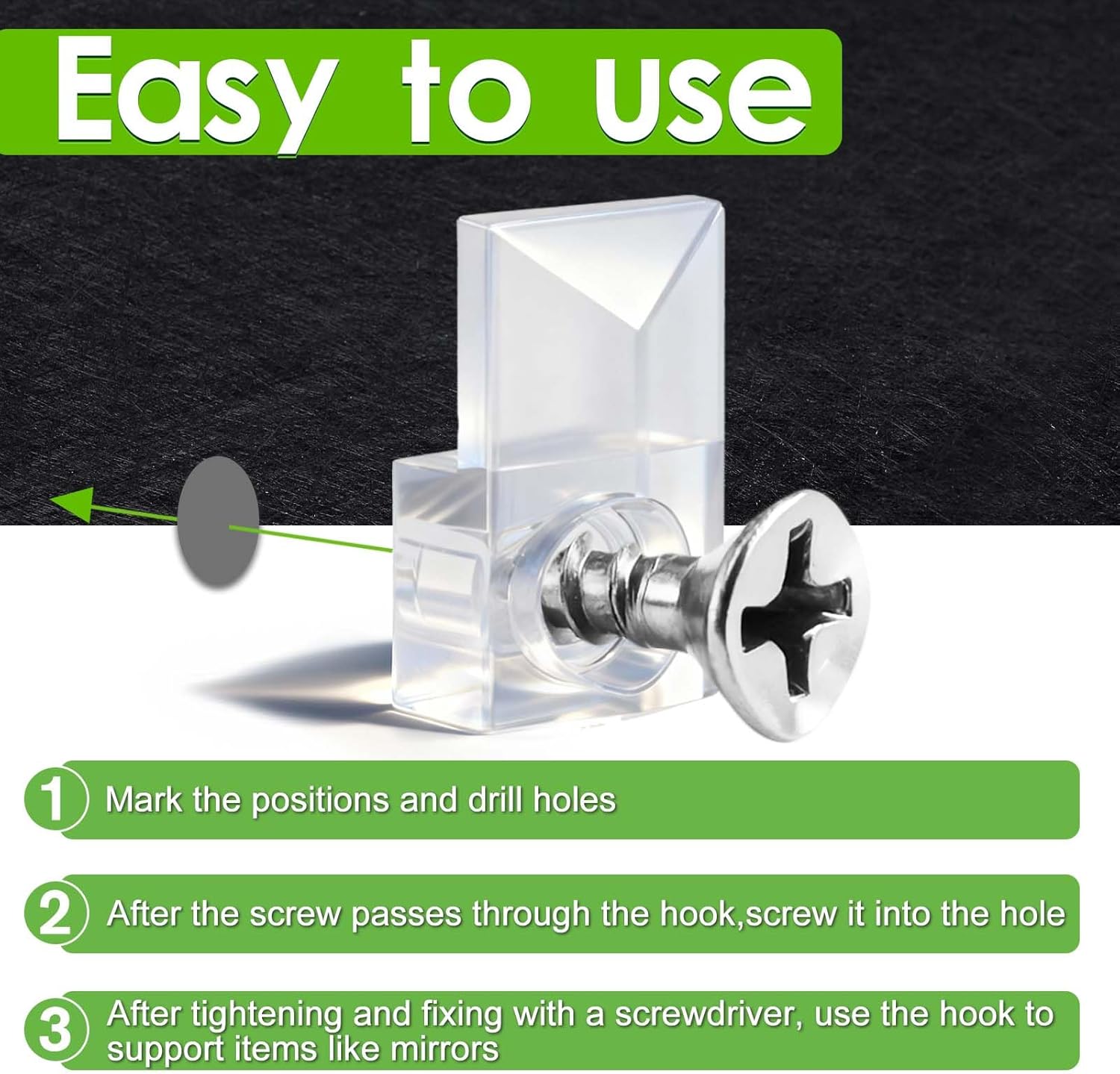 Easy to use

1 Mark the positions and drill holes

2 After the screw passes through the hook,screw it into the hole

3 After tightening and fixing with a screwdriver, use the hook to support items like mirrors