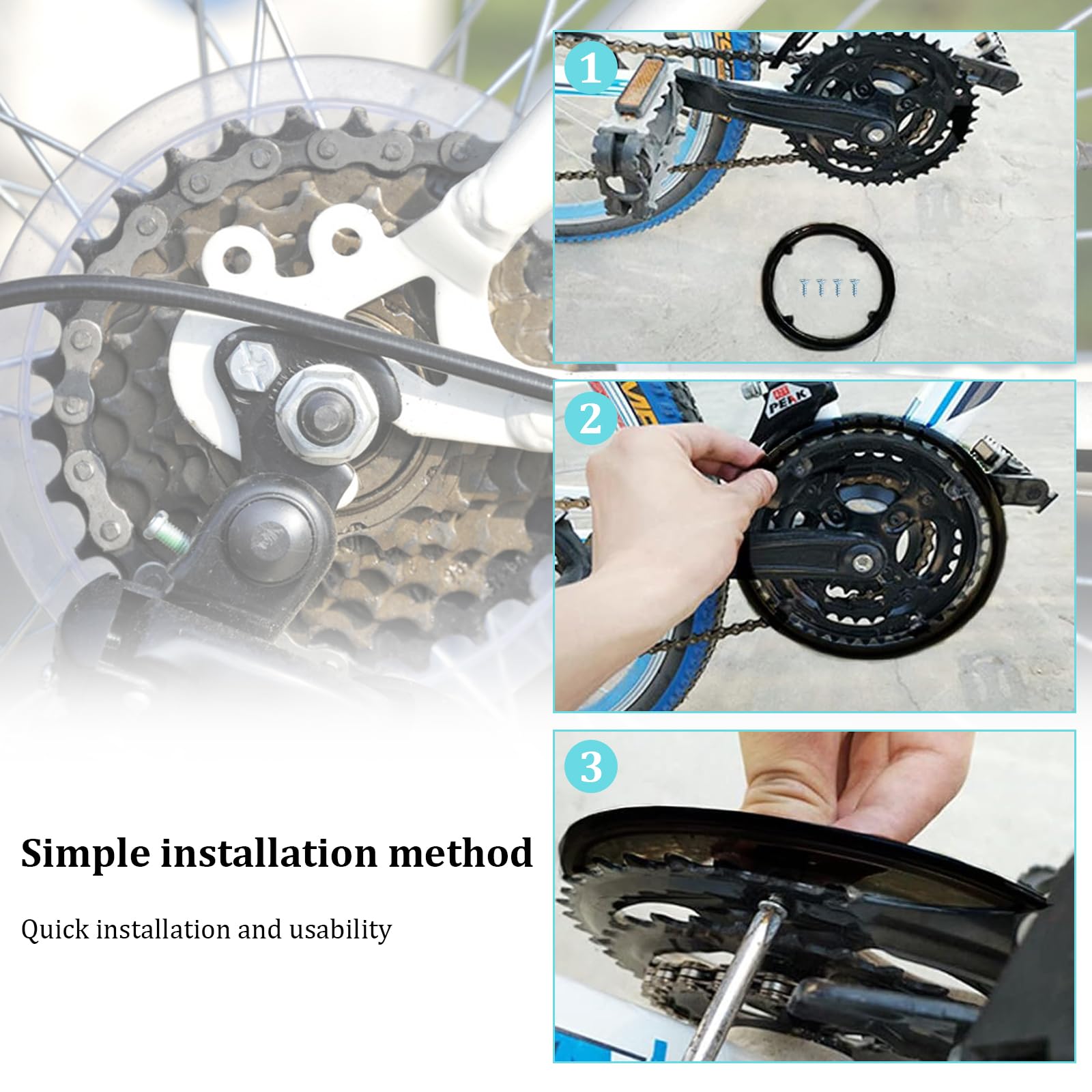 1

2

PEAK

3

Simple installation method

Quick installation and usability