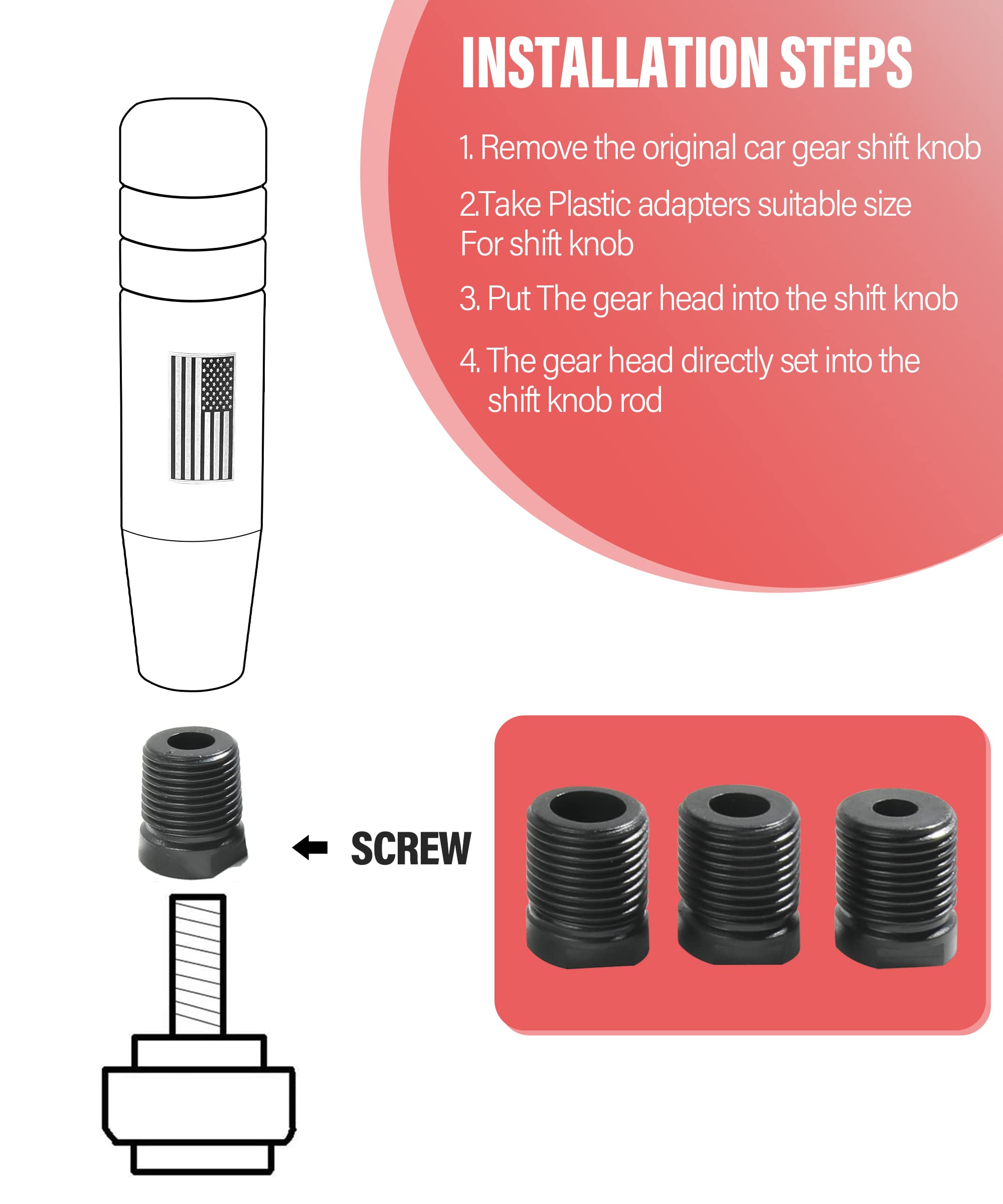 INSTALLATION STEPS

1. Remove the original car gear shift knob

2.Take Plastic adapters suitable size For shift knob

3. Put The gear head into the shift knob

4. The gear head directly set into the shift knob rod

SCREW