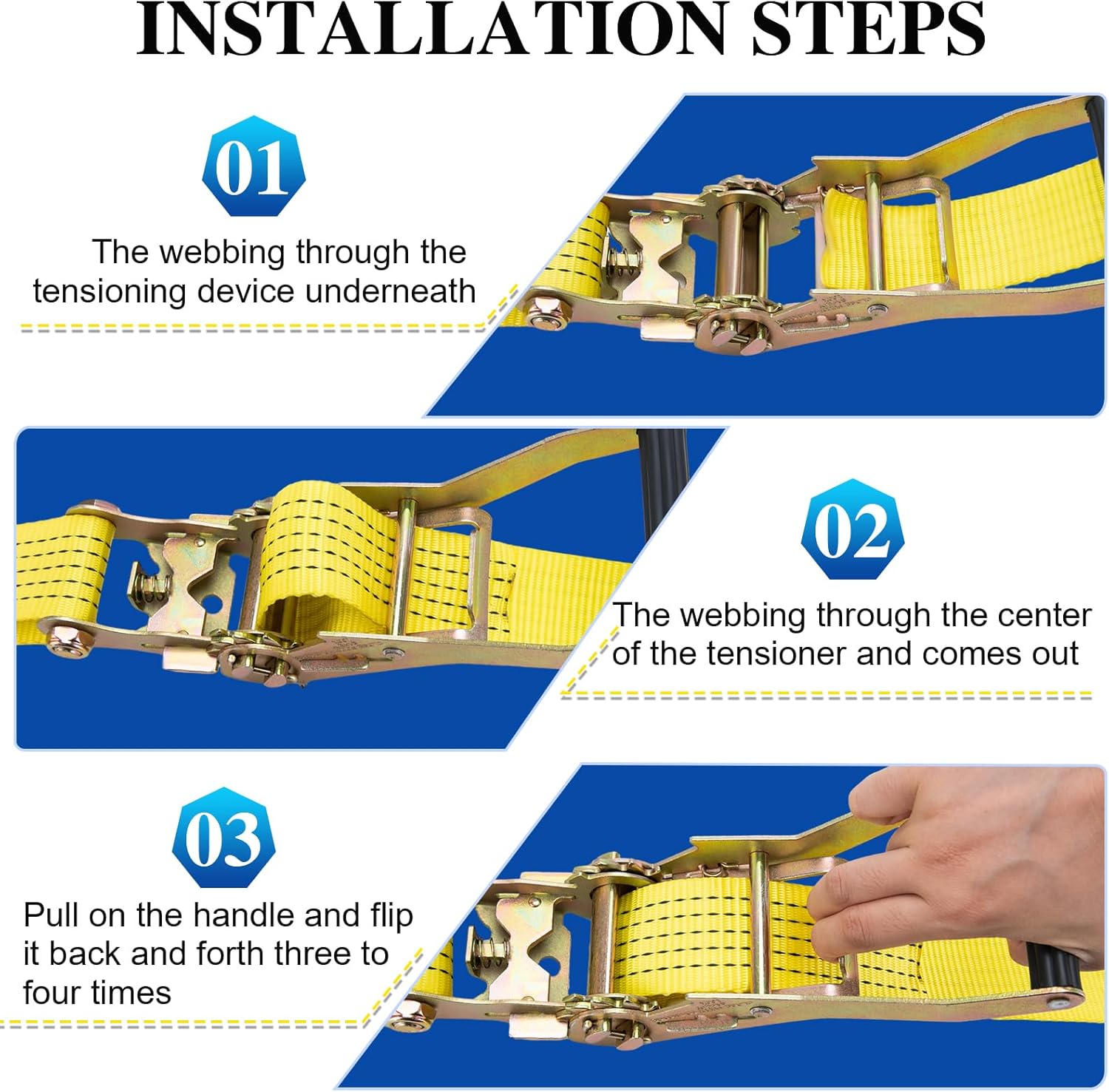 INSTALLATION STEPS

01

The webbing through the tensioning device underneath

02

The webbing through the center of the tensioner and comes out

03

Pull on the handle and flip it back and forth three to four times