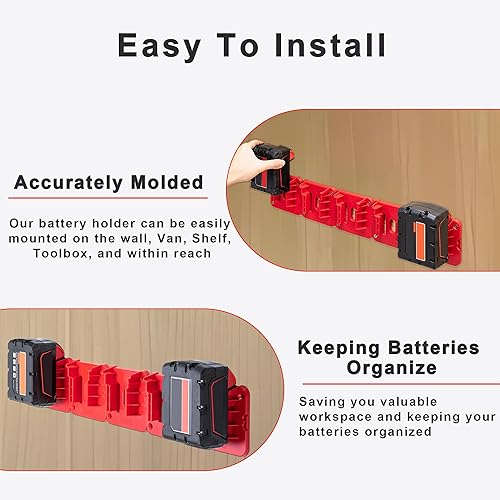 Easy To Install

Accurately Molded

Our battery holder can be easily mounted on the wall, Van, Shelf, Toolbox, and within reach

Keeping Batteries Organize

Saving you valuable workspace and keeping your batteries organized