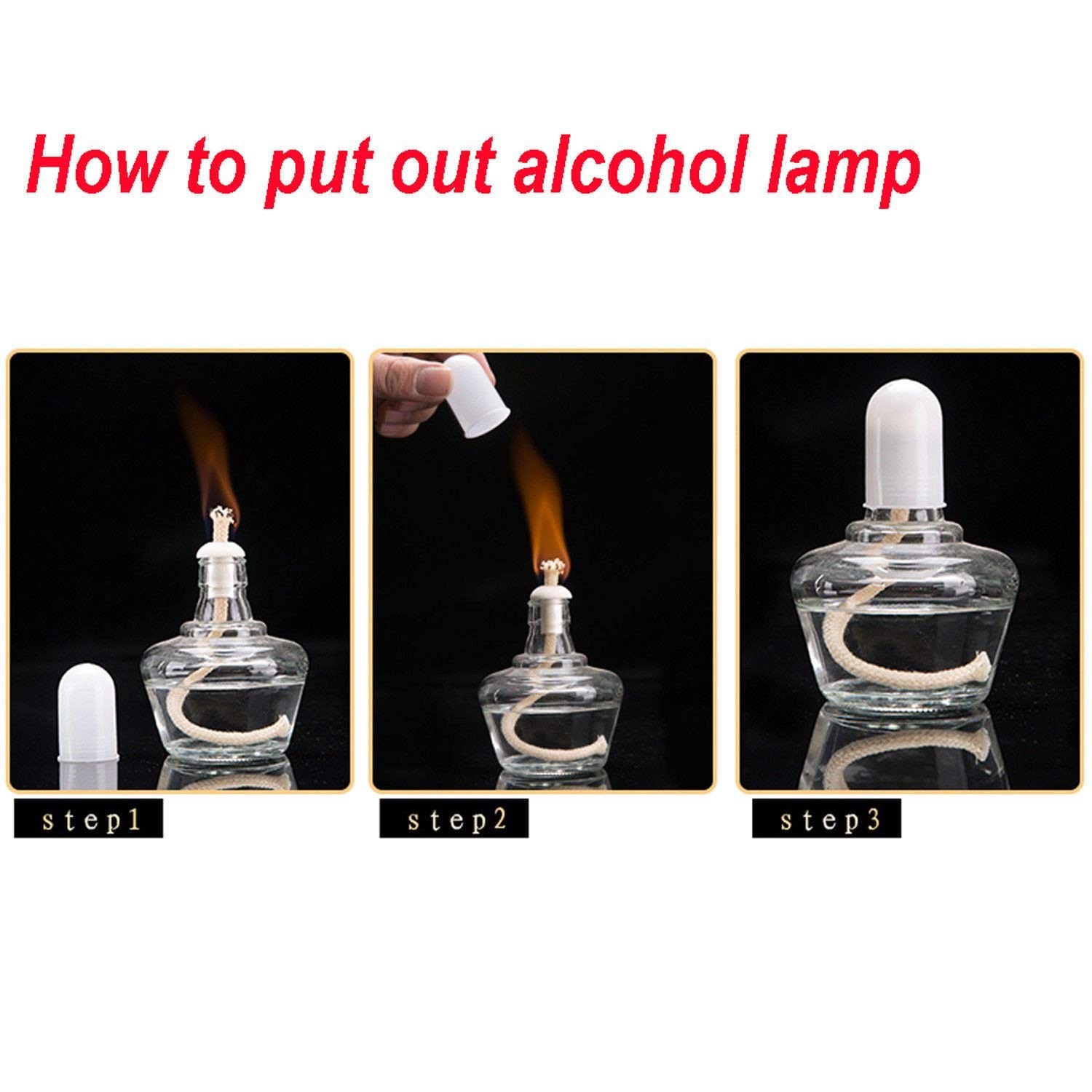 How to put out alcohol lamp

step1

step2

step3