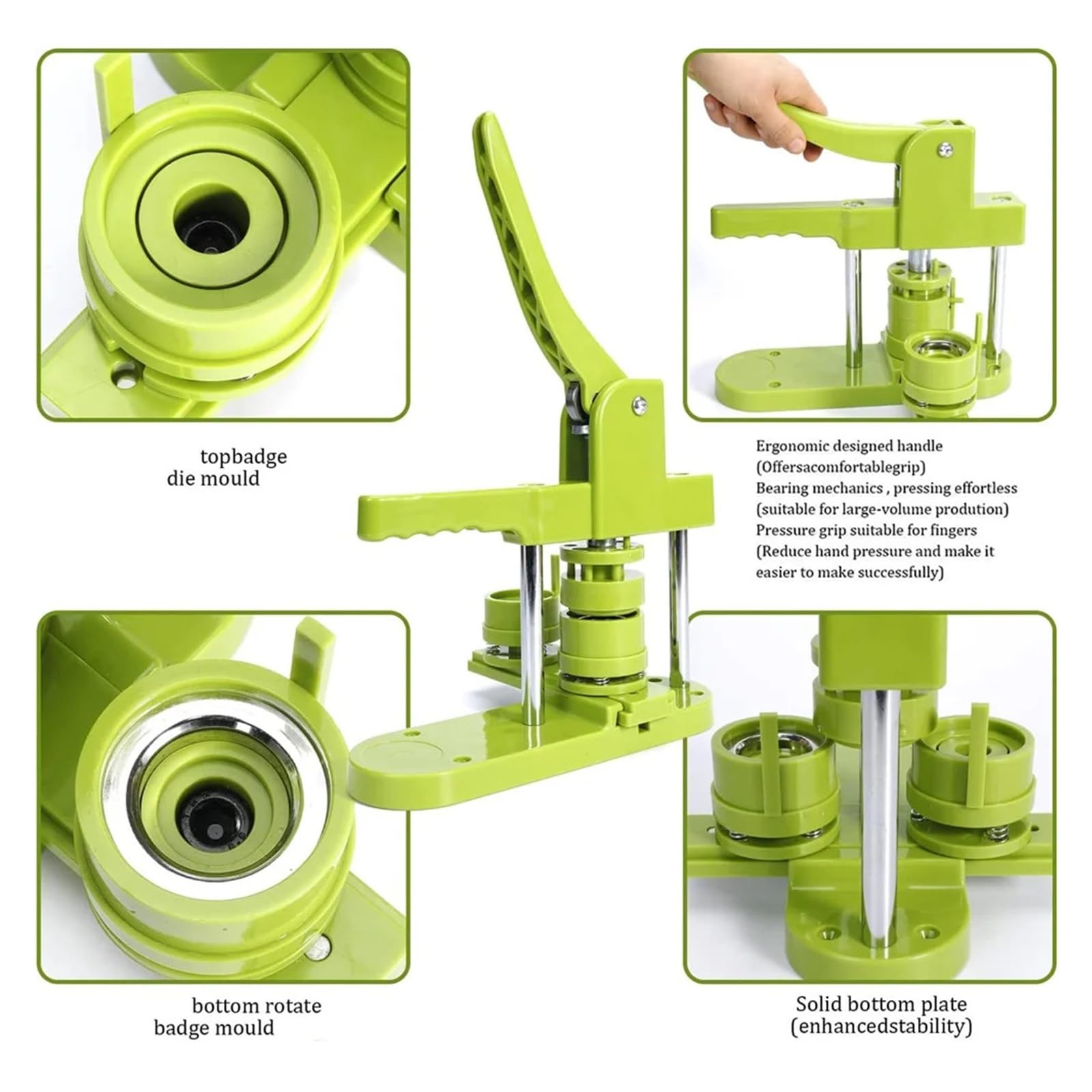 topbadge
die mould

Ergonomic designed handle
(Offersacomfortablegrip)
Bearing mechanics , pressing effortless
(suitable for large-volume prodution)
Pressure grip suitable for fingers
(Reduce hand pressure and make it easier to make successfully)

bottom rotate
badge mould

Solid bottom plate
(enhancedstability)