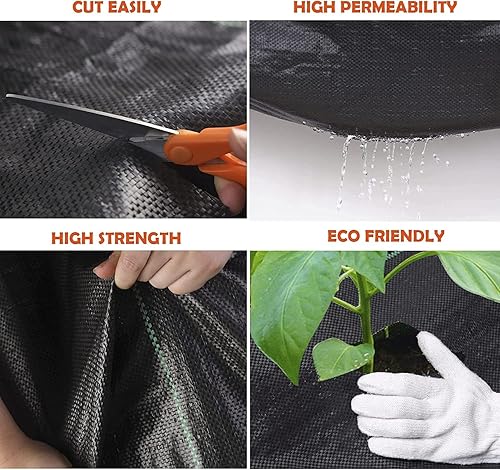 CUT EASILY

HIGH PERMEABILITY

HIGH STRENGTH

ECO FRIENDLY