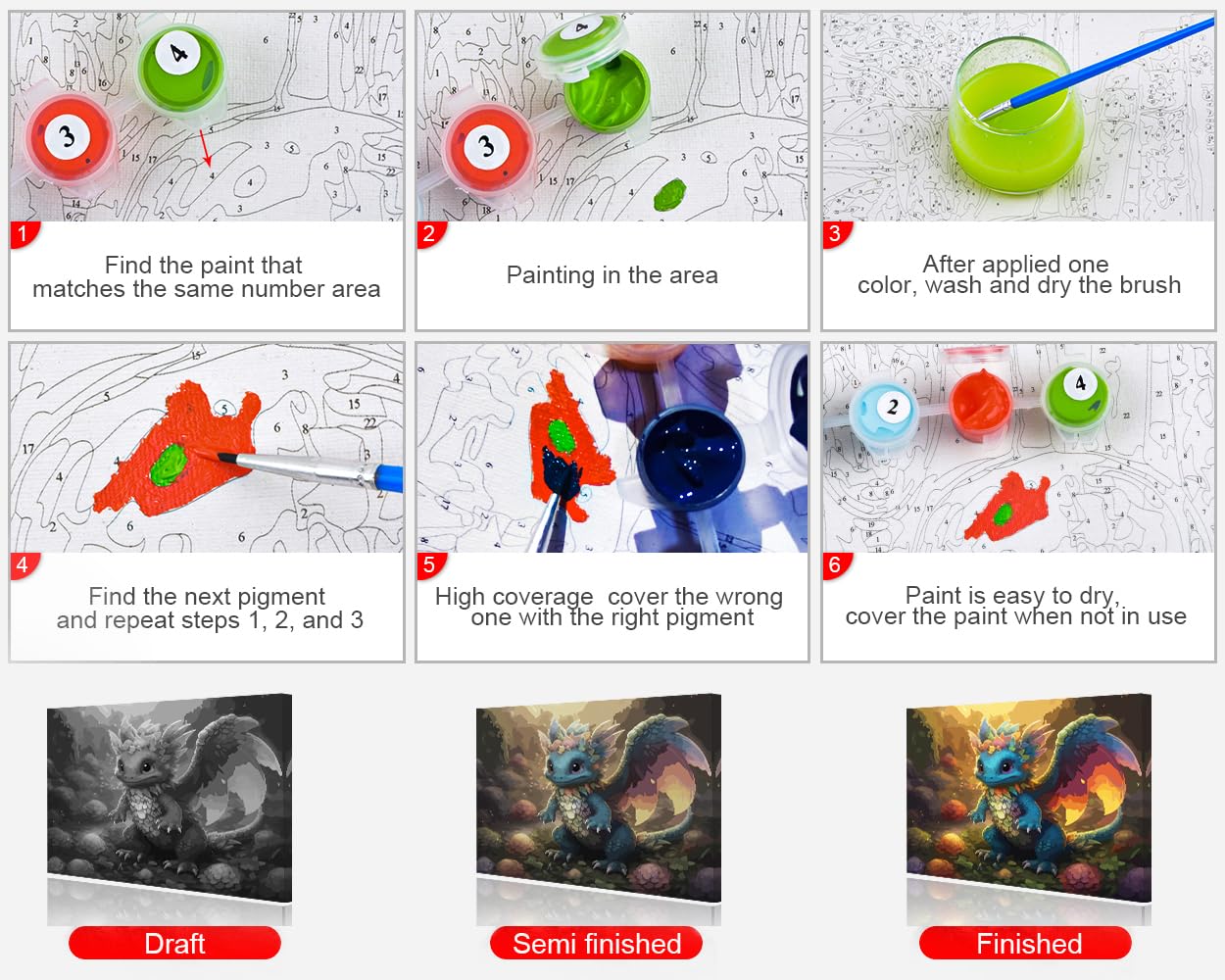 1
Find the paint that matches the same number area

2
Painting in the area

3
After applied one color, wash and dry the brush

4
Find the next pigment and repeat steps 1, 2, and 3

5
High coverage cover the wrong one with the right pigment

6
Paint is easy to dry, cover the paint when not in use

Draft

Semi finished

Finished