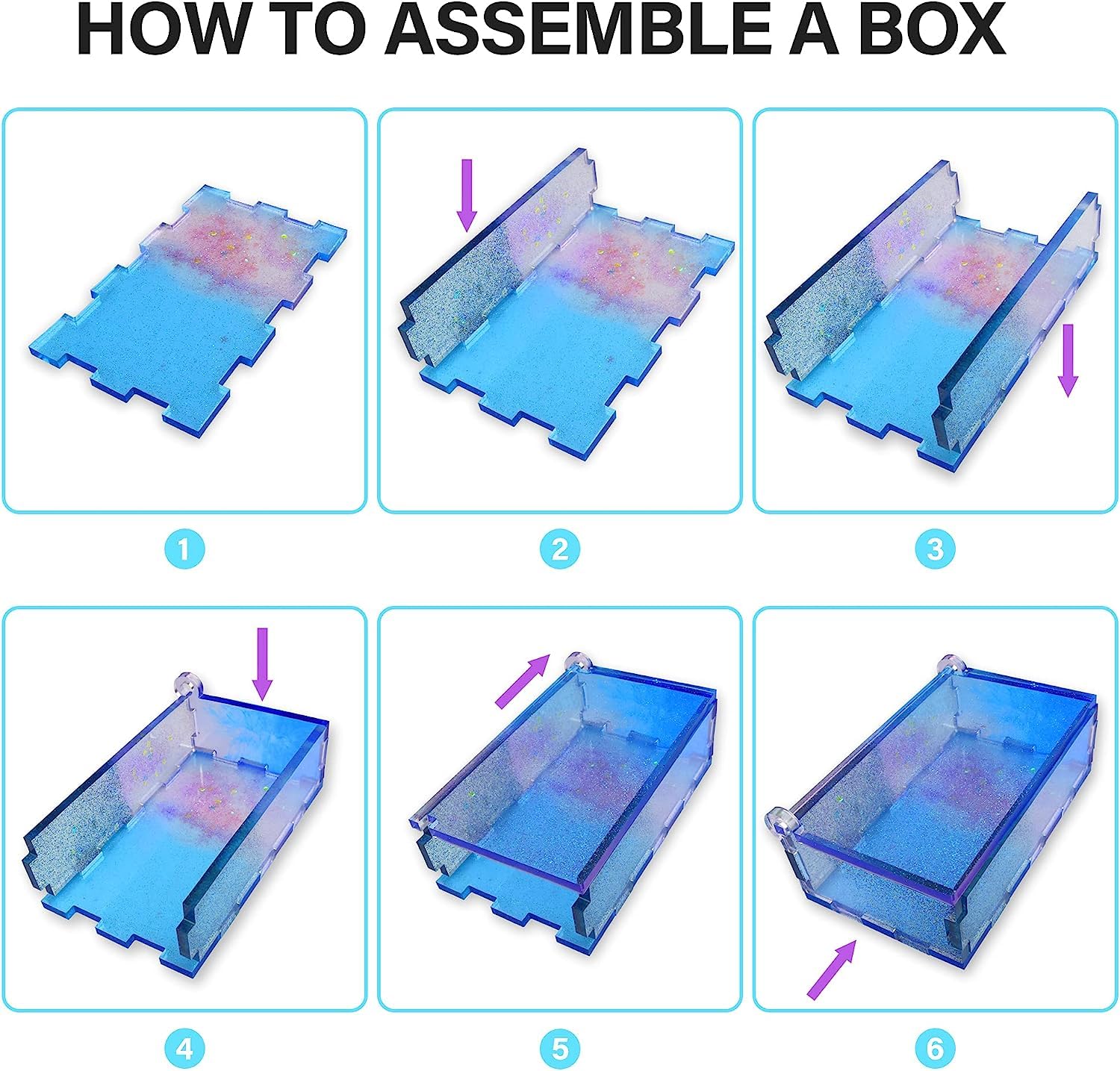 HOW TO ASSEMBLE A BOX

1

2

3

4

5

6