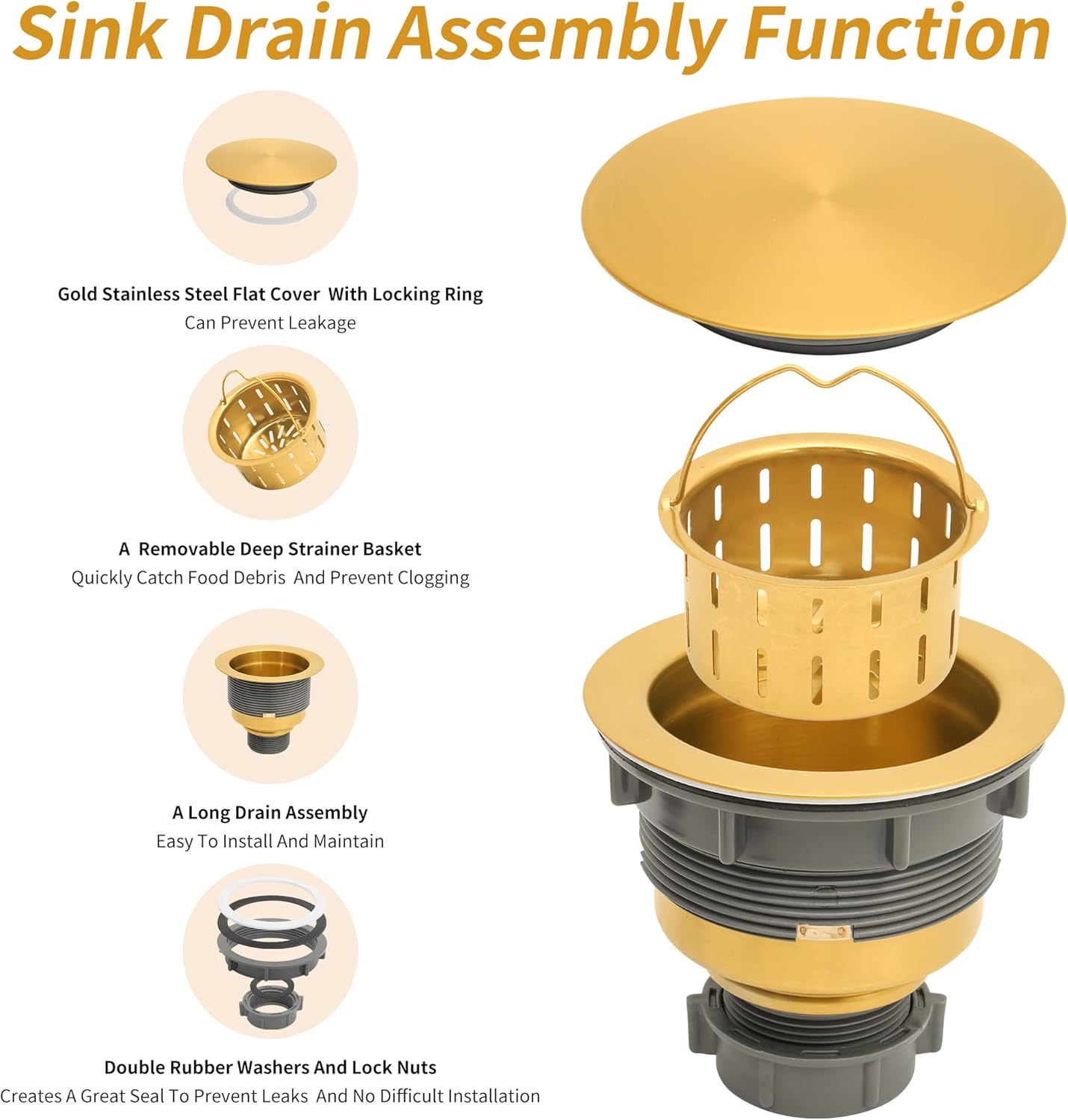 Sink Drain Assembly Function

Gold Stainless Steel Flat Cover With Locking Ring
Can Prevent Leakage

A Removable Deep Strainer Basket
Quickly Catch Food Debris And Prevent Clogging

A Long Drain Assembly
Easy To Install And Maintain

Double Rubber Washers And Lock Nuts
Creates A Great Seal To Prevent Leaks And No Difficult Installation