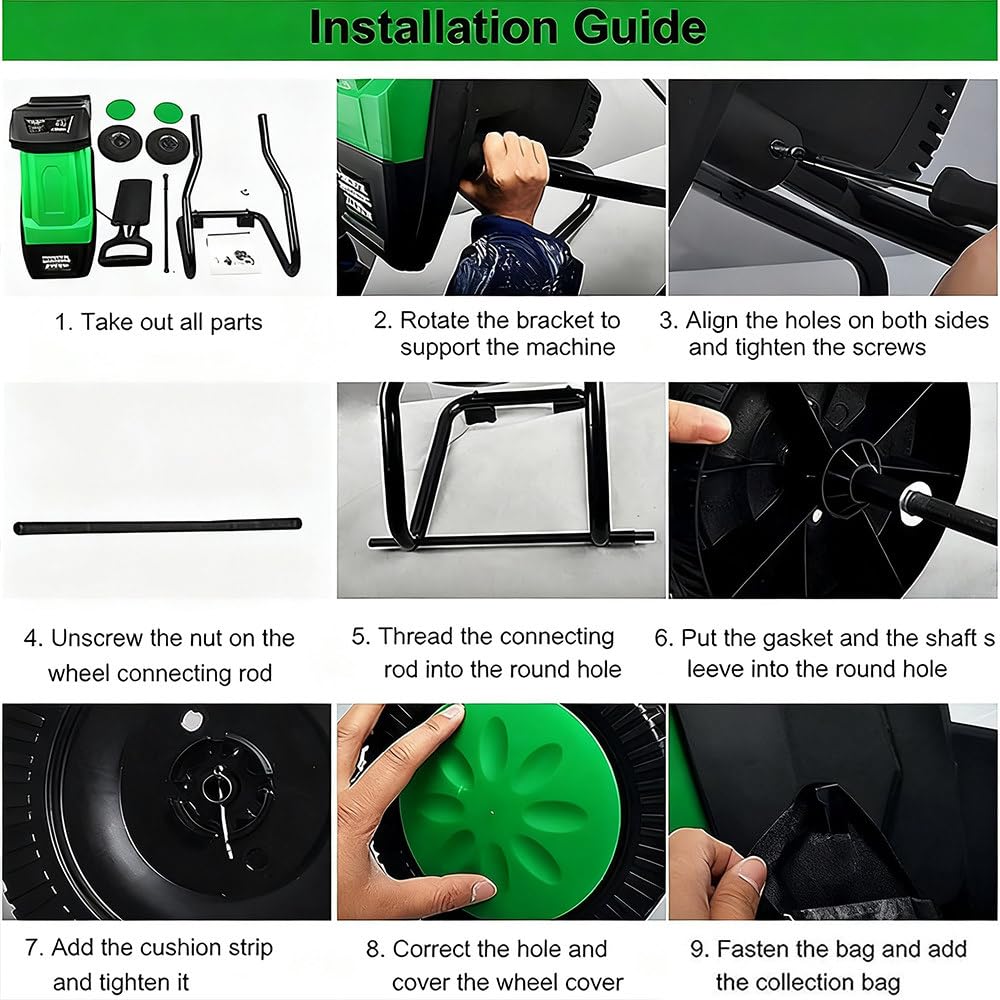 Installation Guide

1. Take out all parts

2. Rotate the bracket to support the machine

3. Align the holes on both sides and tighten the screws

4. Unscrew the nut on the wheel connecting rod

5. Thread the connecting rod into the round hole

6. Put the gasket and the shaft s leeve into the round hole

7. Add the cushion strip and tighten it

8. Correct the hole and cover the wheel cover

9. Fasten the bag and add the collection bag