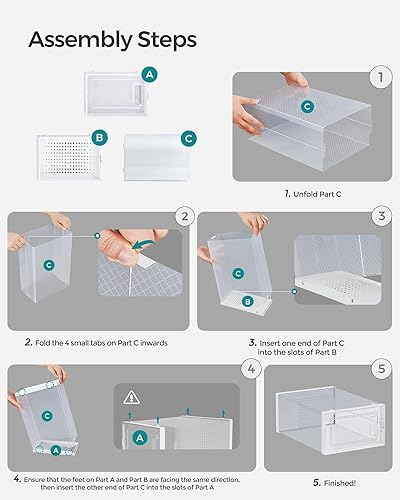 Assembly Steps

A

B

C

1

C

1. Unfold Part C

2

C

2. Fold the 4 small tabs on Part C inwards

3

C

B

3. Insert one end of Part C into the slots of Part B

4

C

A

A

4. Ensure that the feet on Part A and Part B are facing the same direction, then insert the other end of Part C into the slots of Part A

5

5. Finished!