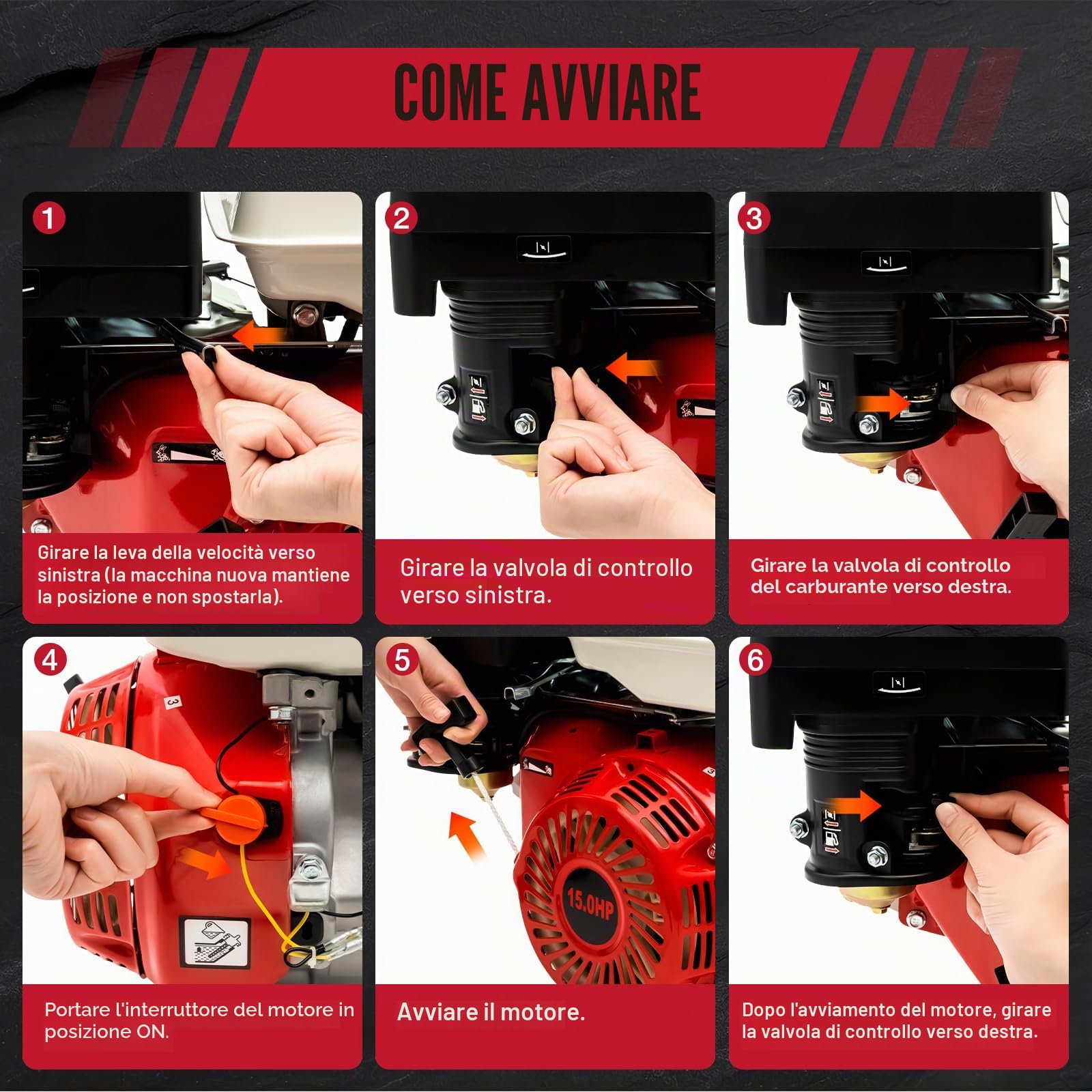 COME AVVIARE

1

Girare la leva della velocità verso sinistra (la macchina nuova mantiene la posizione e non spostarla).

2

Girare la valvola di controllo verso sinistra.

3

Girare la valvola di controllo del carburante verso destra.

4

3

Portare l'interruttore del motore in posizione ON.

5

15.0HP

Avviare il motore.

6

Dopo l'avviamento del motore, girare la valvola di controllo verso destra.