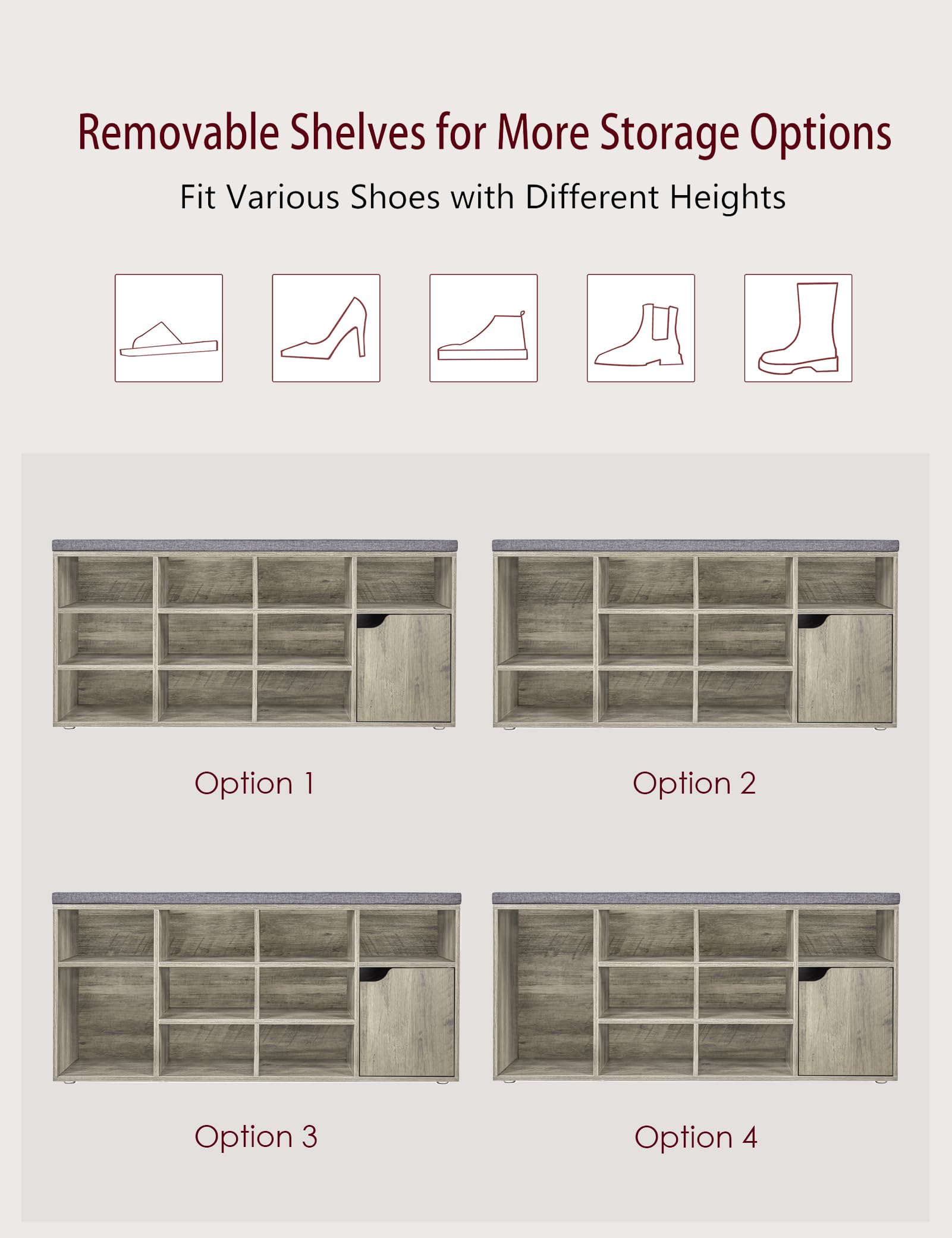 Removable Shelves for More Storage Options

Fit Various Shoes with Different Heights

Option 1

Option 2

Option 3

Option 4