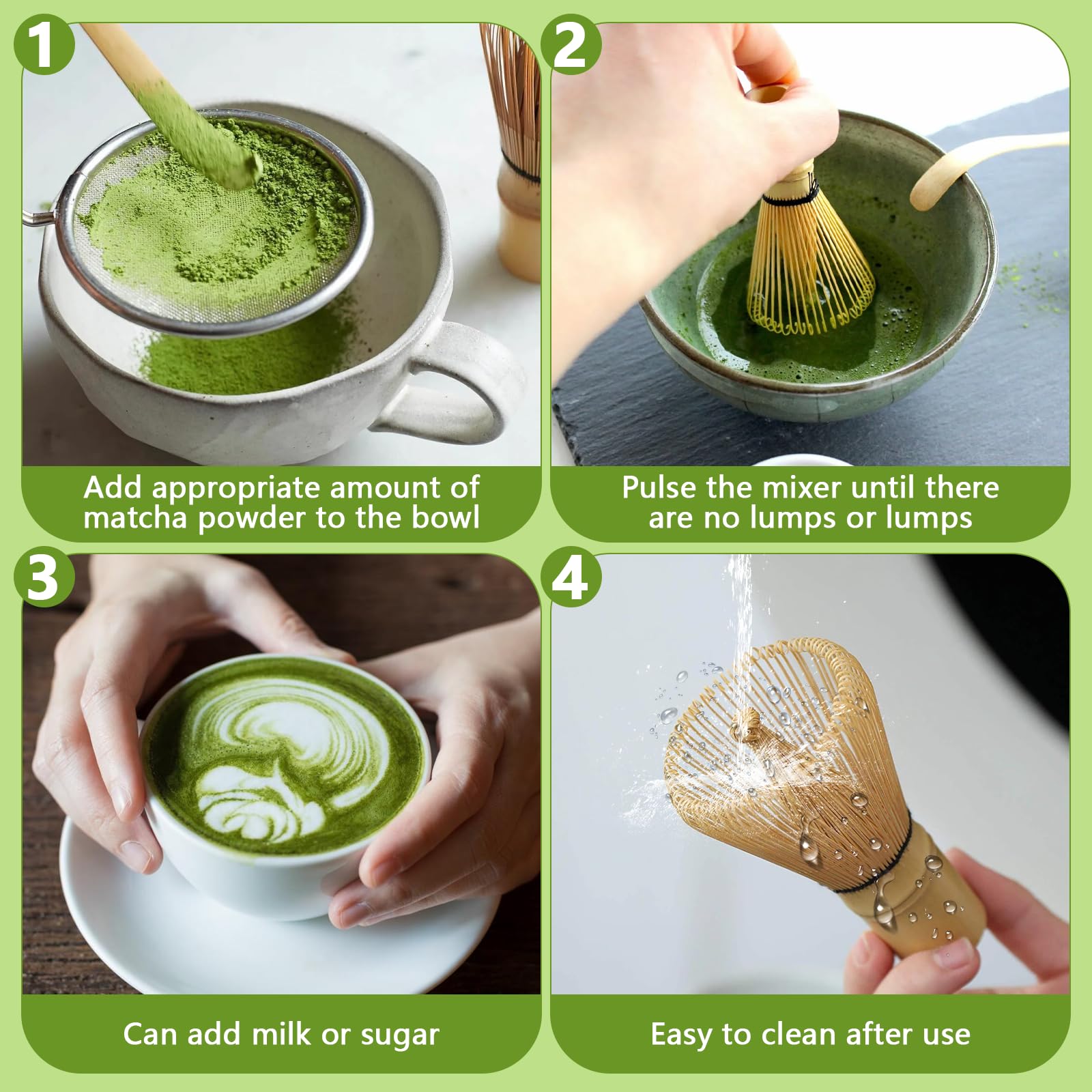 1

Add appropriate amount of matcha powder to the bowl

2

Pulse the mixer until there are no lumps or lumps

3

Can add milk or sugar

4

Easy to clean after use