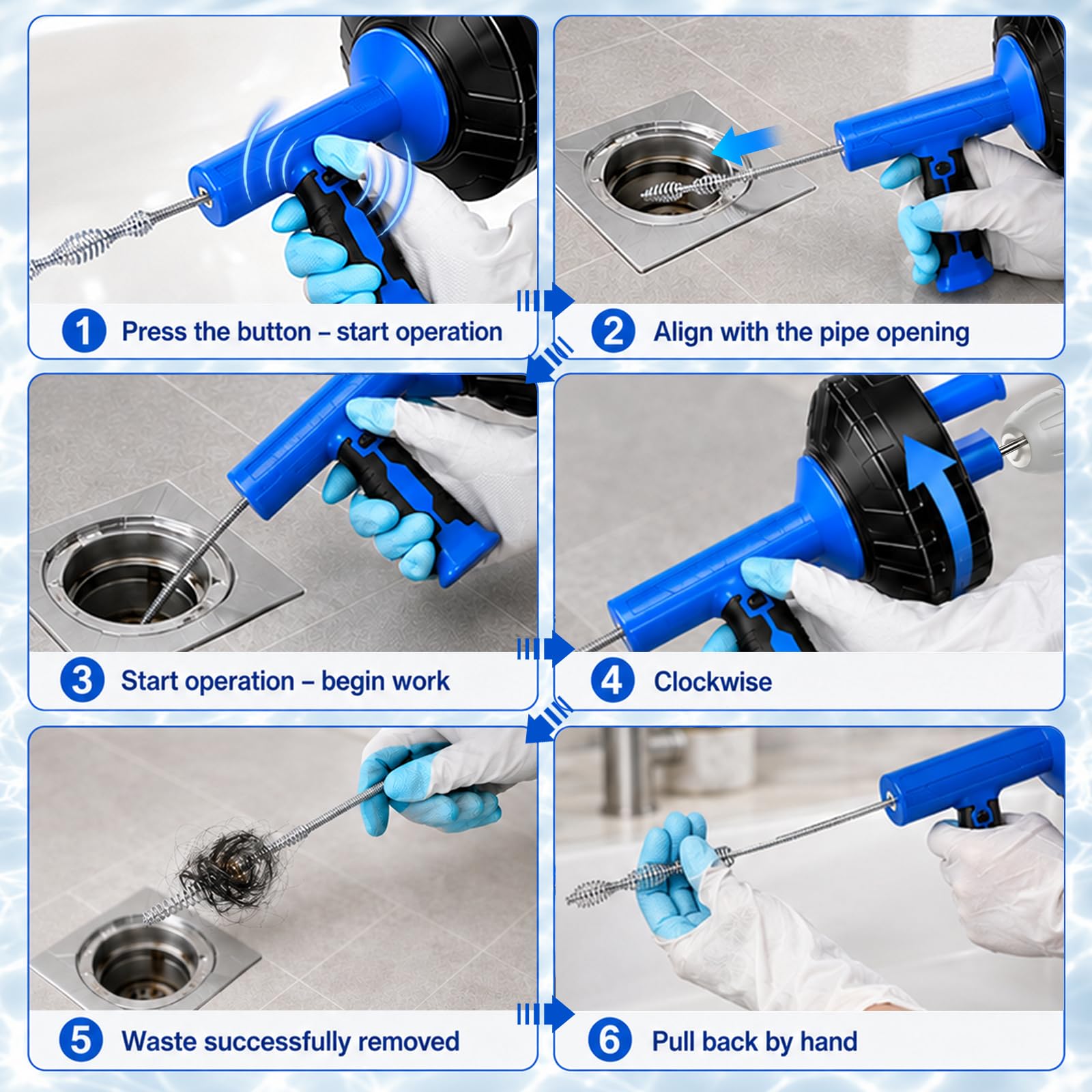 1 Press the button – start operation

2 Align with the pipe opening

3 Start operation – begin work

4 Clockwise

5 Waste successfully removed

6 Pull back by hand