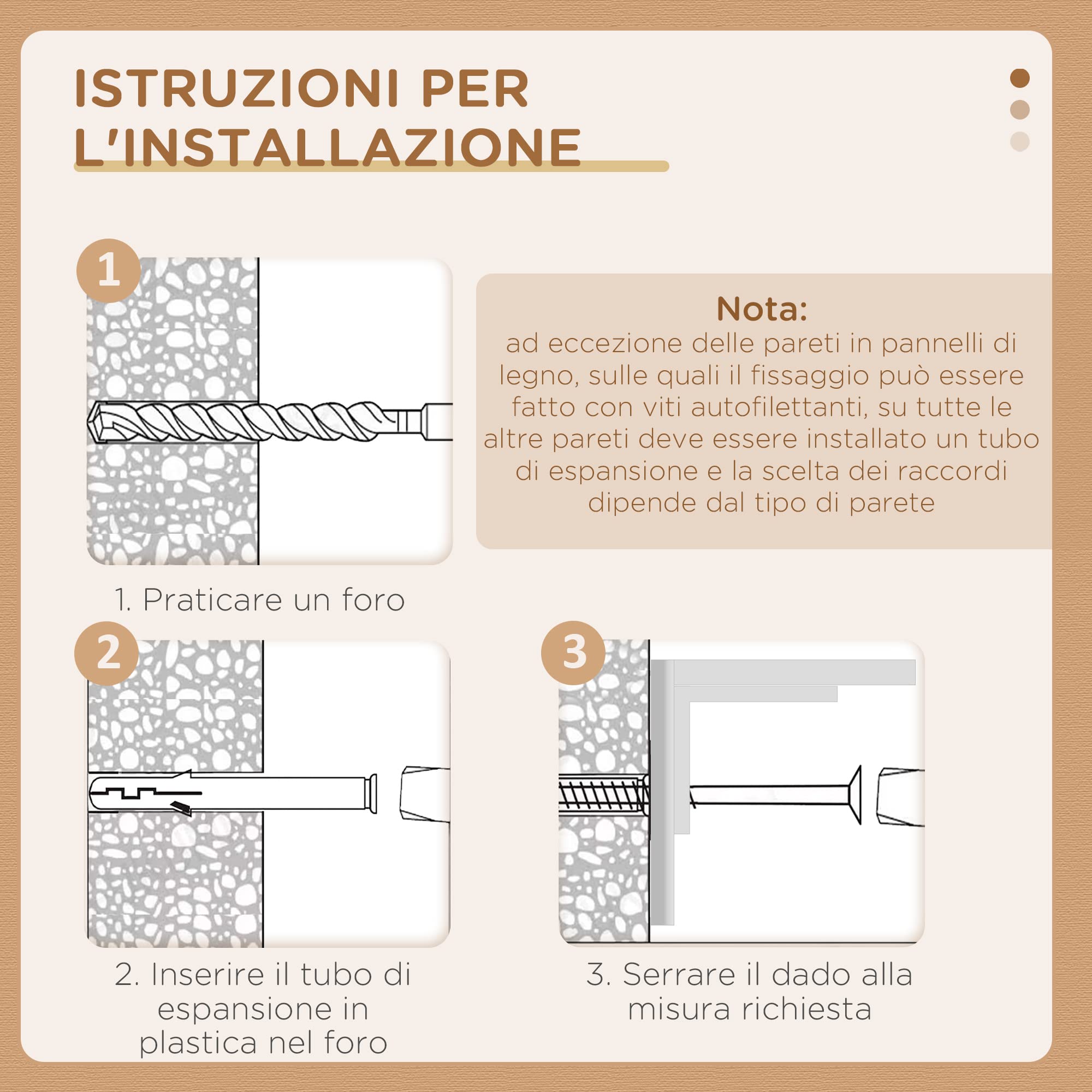 ISTRUZIONI PER L'INSTALLAZIONE

1

Nota:
ad eccezione delle pareti in pannelli di legno, sulle quali il fissaggio può essere fatto con viti autofilettanti, su tutte le altre pareti deve essere installato un tubo di espansione e la scelta dei raccordi dipende dal tipo di parete

1. Praticare un foro

2

3

2. Inserire il tubo di espansione in plastica nel foro

3. Serrare il dado alla misura richiesta