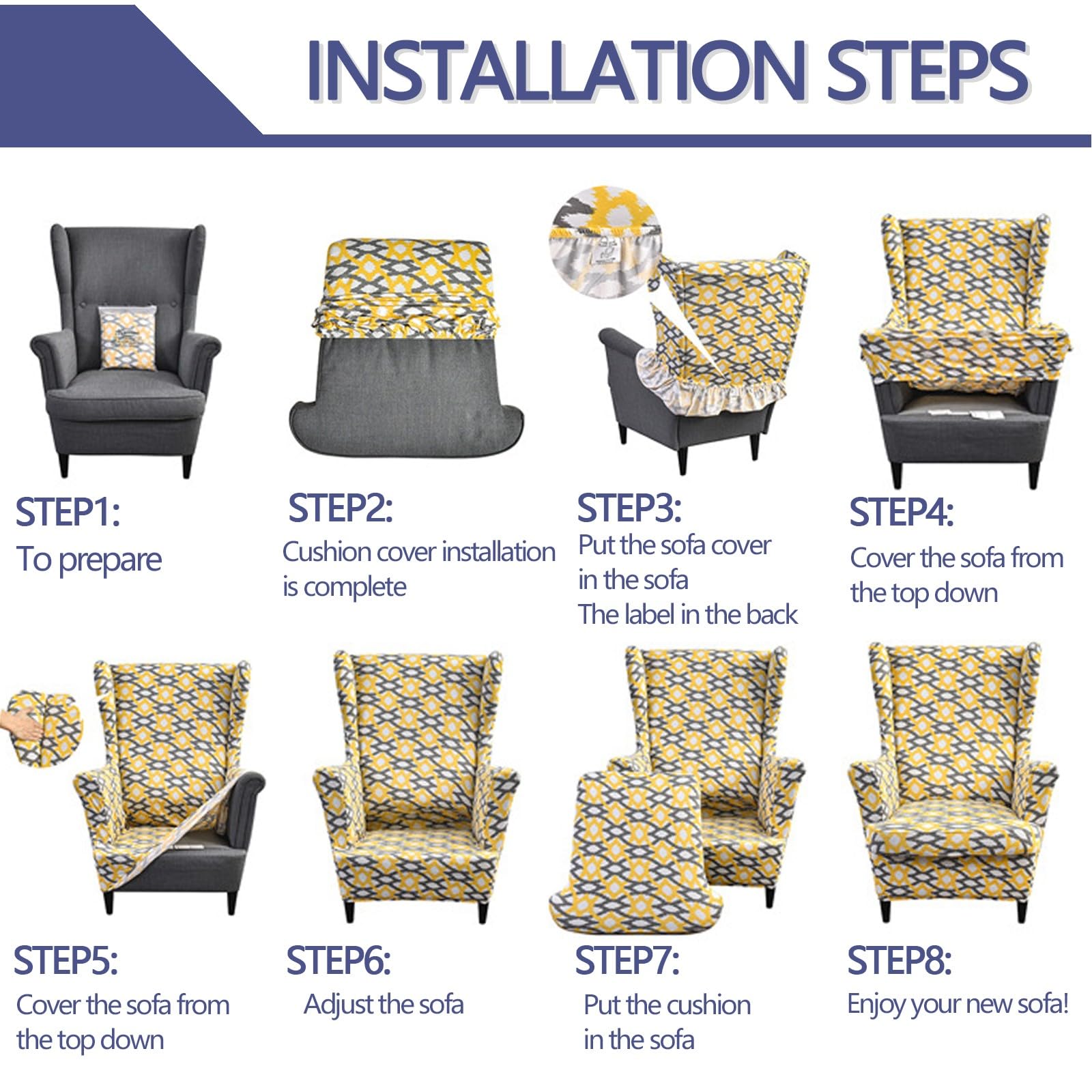 INSTALLATION STEPS

STEP1:
To prepare

STEP2:
Cushion cover installation is complete

STEP3:
Put the sofa cover in the sofa
The label in the back

STEP4:
Cover the sofa from the top down

STEP5:
Cover the sofa from the top down

STEP6:
Adjust the sofa

STEP7:
Put the cushion in the sofa

STEP8:
Enjoy your new sofa!