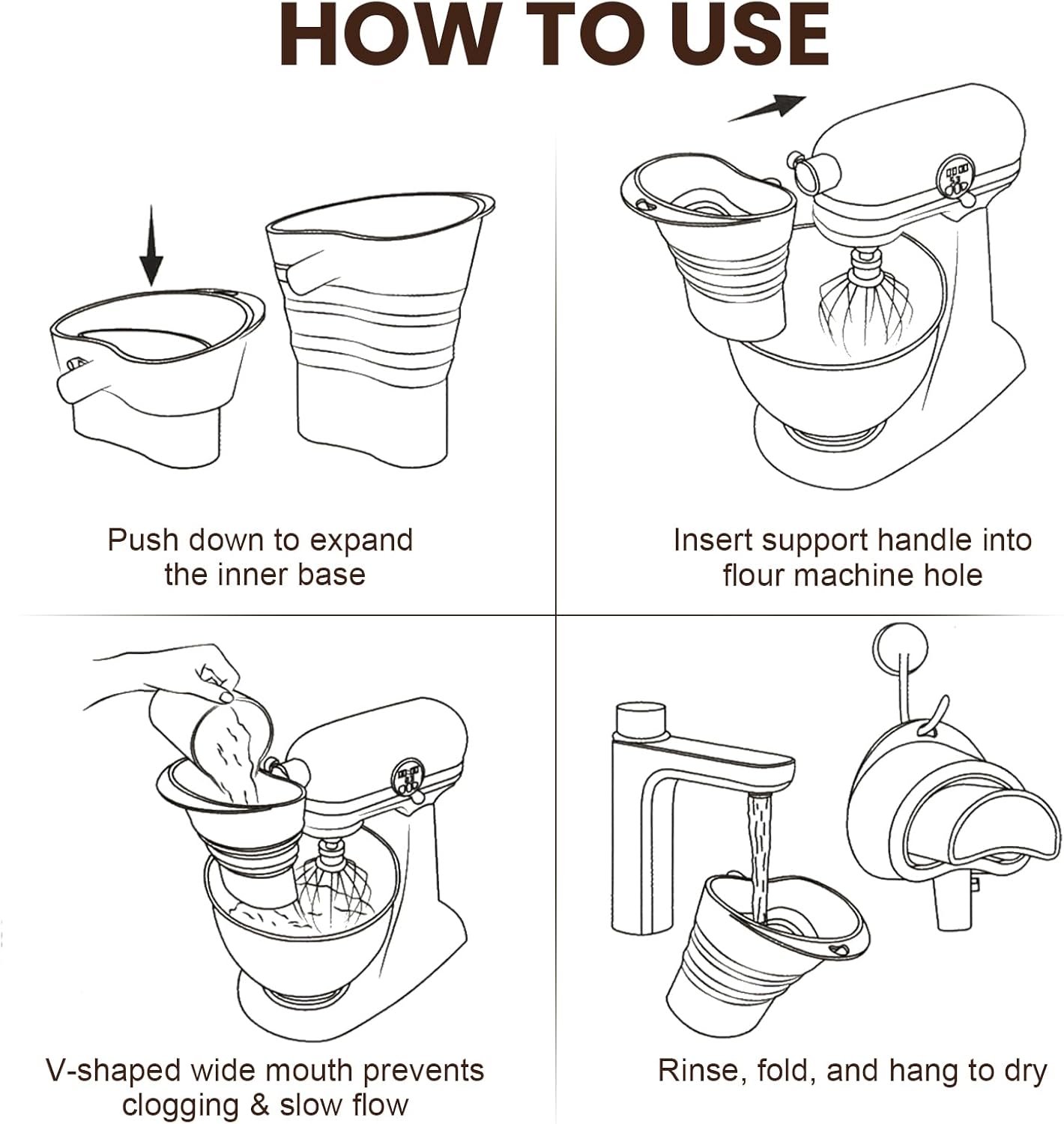 HOW TO USE

Push down to expand the inner base

Insert support handle into flour machine hole

V-shaped wide mouth prevents clogging & slow flow

Rinse, fold, and hang to dry