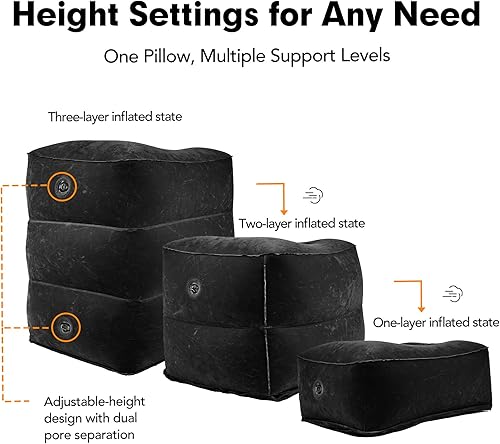 Height Settings for Any Need

One Pillow, Multiple Support Levels

Three-layer inflated state

Two-layer inflated state

One-layer inflated state

Adjustable-height design with dual pore separation