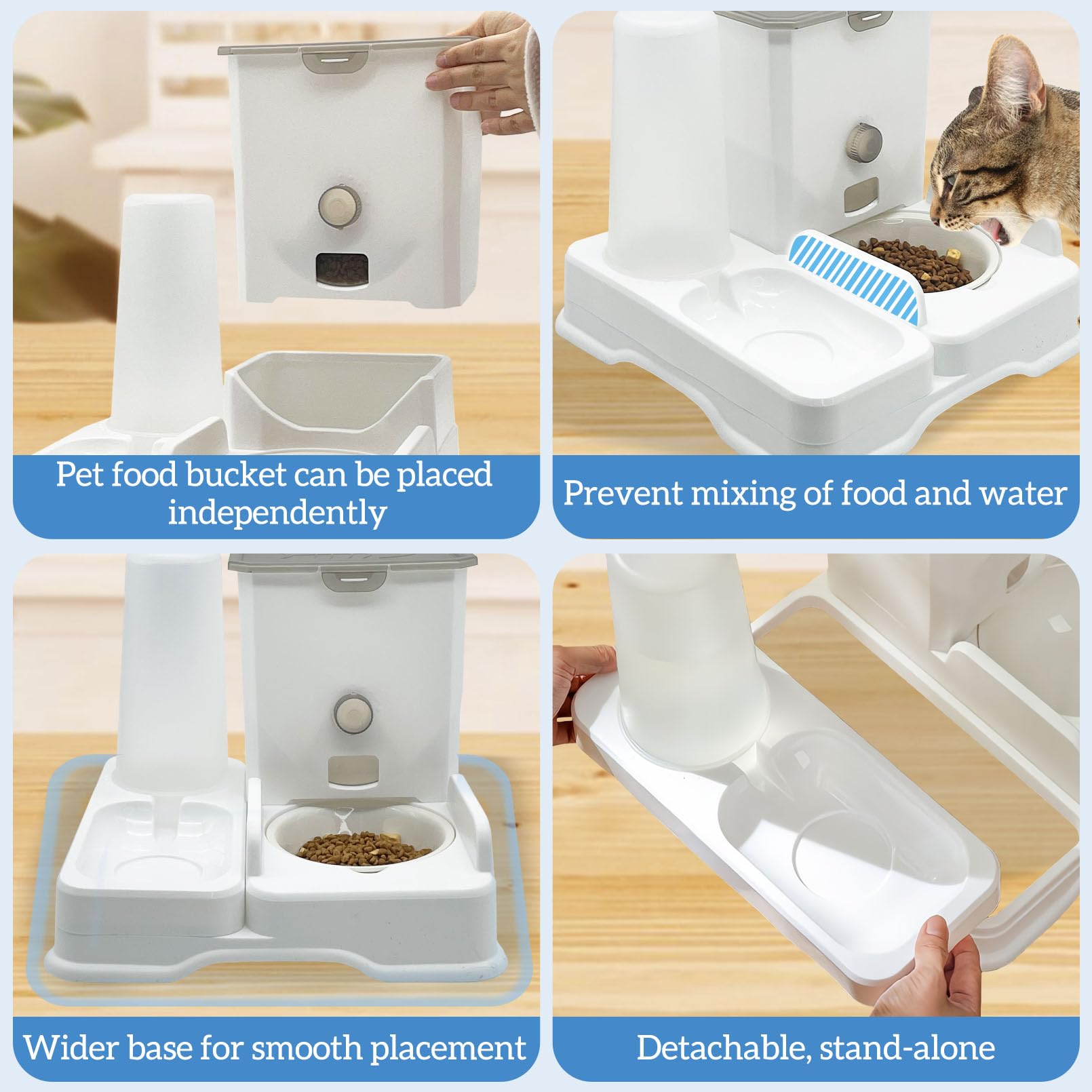 Pet food bucket can be placed independently

Prevent mixing of food and water

Wider base for smooth placement

Detachable, stand-alone