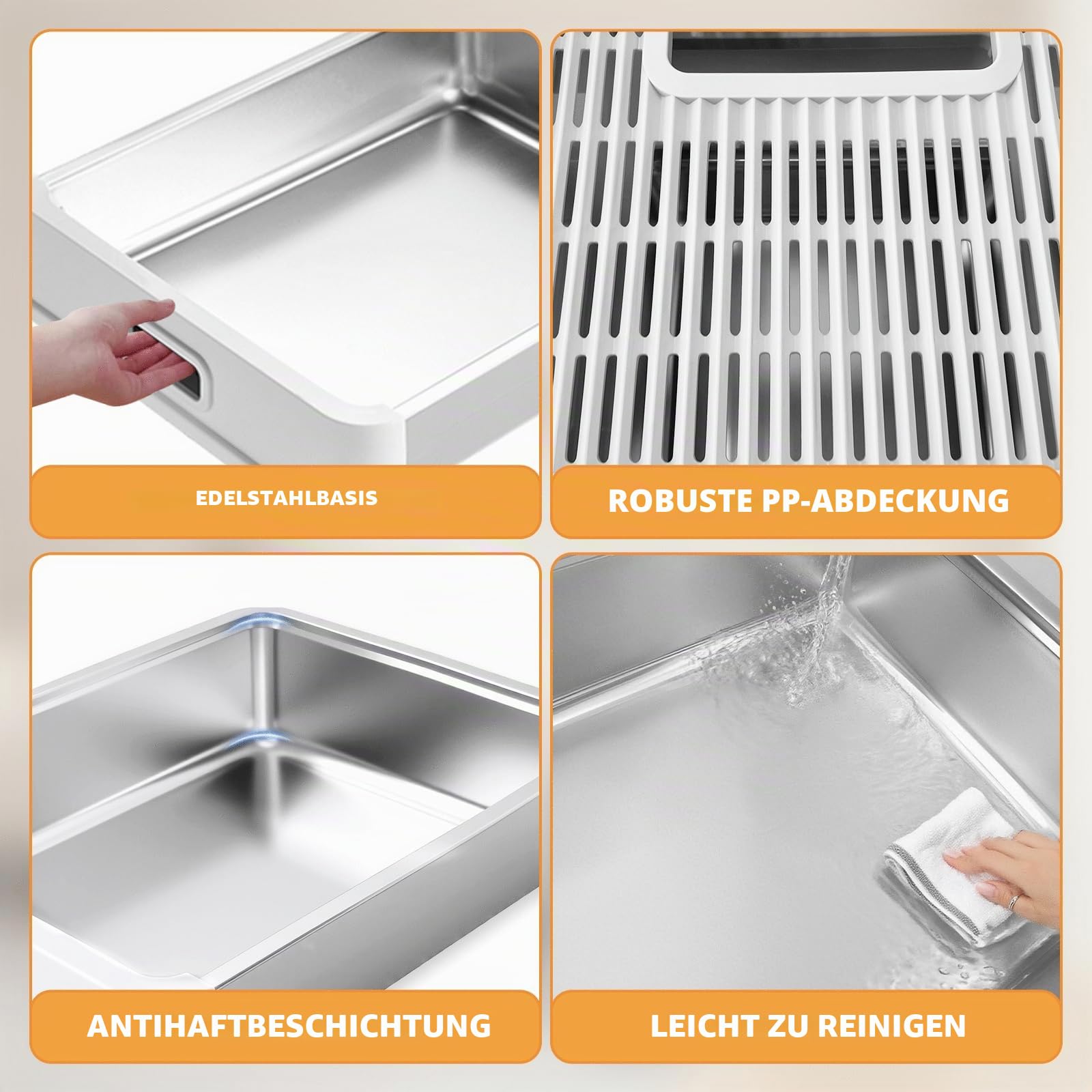 EDELSTAHLBASIS

ROBUSTE PP-ABDECKUNG

ANTIHAFTBESCHICHTUNG

LEICHT ZU REINIGEN