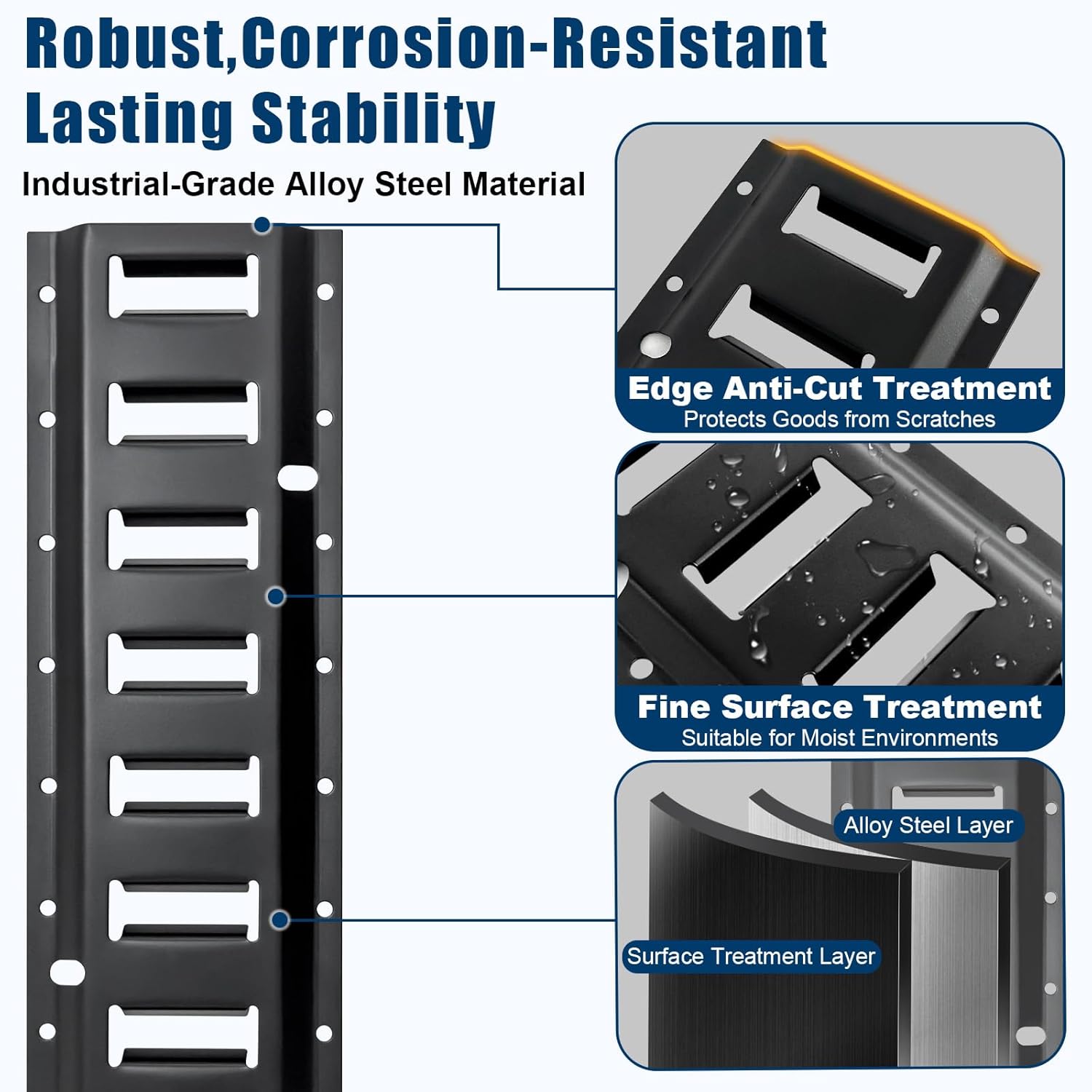 Robust,Corrosion-Resistant
Lasting Stability

Industrial-Grade Alloy Steel Material

Edge Anti-Cut Treatment
Protects Goods from Scratches

Fine Surface Treatment
Suitable for Moist Environments

Alloy Steel Layer

Surface Treatment Layer