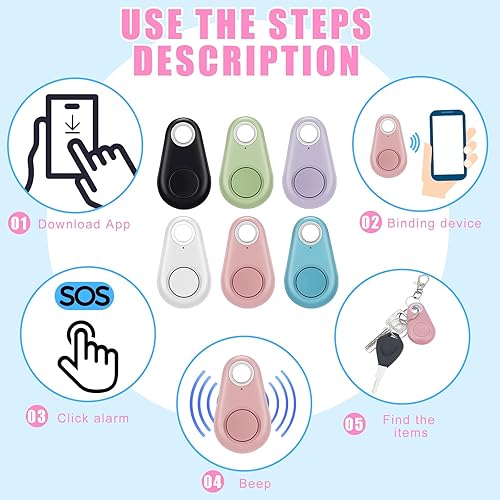 USE THE STEPS DESCRIPTION

01 Download App

02 Binding device

SOS

03 Click alarm

04 Beep

05 Find the items