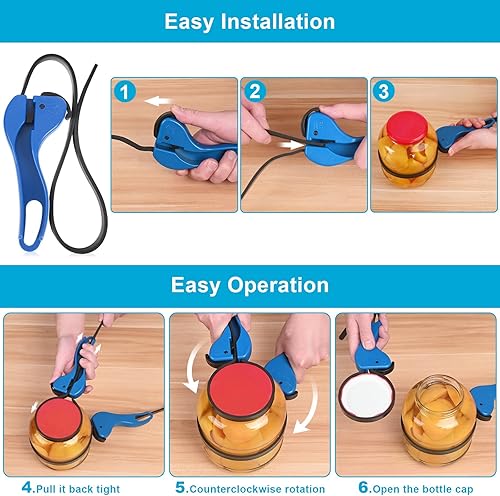 Easy Installation

1

2

3

Easy Operation

4.Pull it back tight

5.Counterclockwise rotation

6.Open the bottle cap