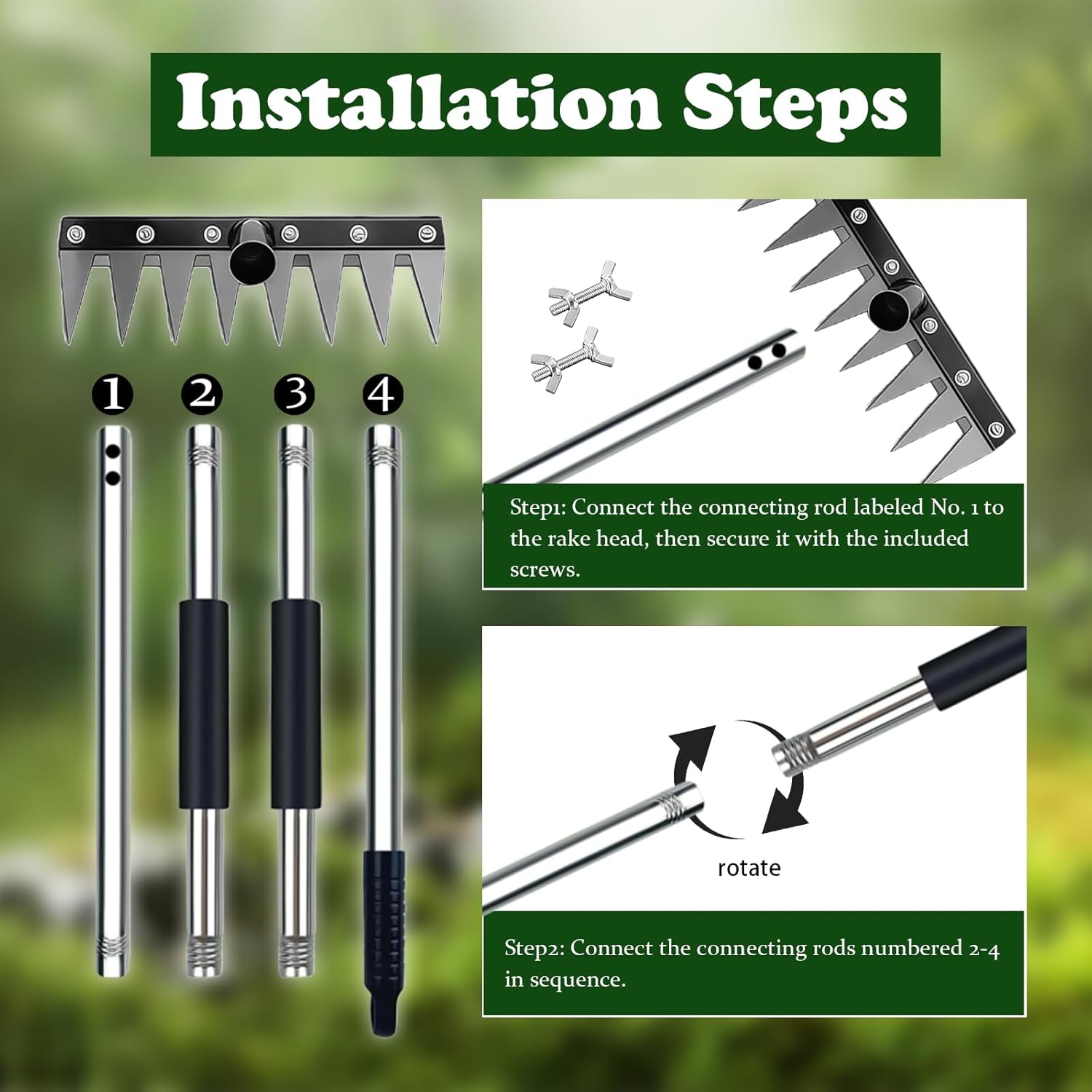 Installation Steps

1
2
3
4

Step1: Connect the connecting rod labeled No. 1 to the rake head, then secure it with the included screws.

rotate

Step2: Connect the connecting rods numbered 2-4 in sequence.