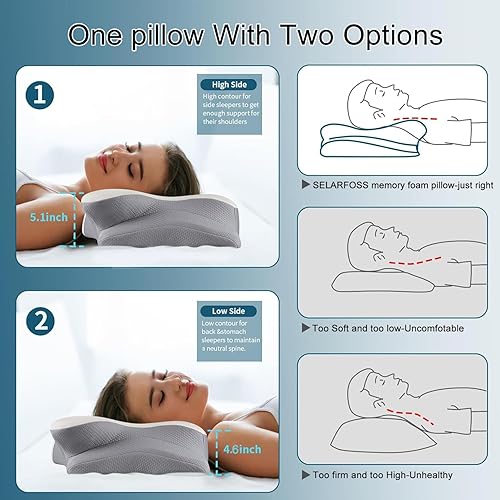 One pillow With Two Options

1

High Side

High contour for side sleepers to get enough support for their shoulders

5.1inch

2

Low Side

Low contour for back &stomach sleepers to maintain a neutral spine.

4.6inch

▶ SELARFOSS memory foam pillow-just right

▶ Too Soft and too low-Uncomfotable

▶ Too firm and too High-Unhealthy