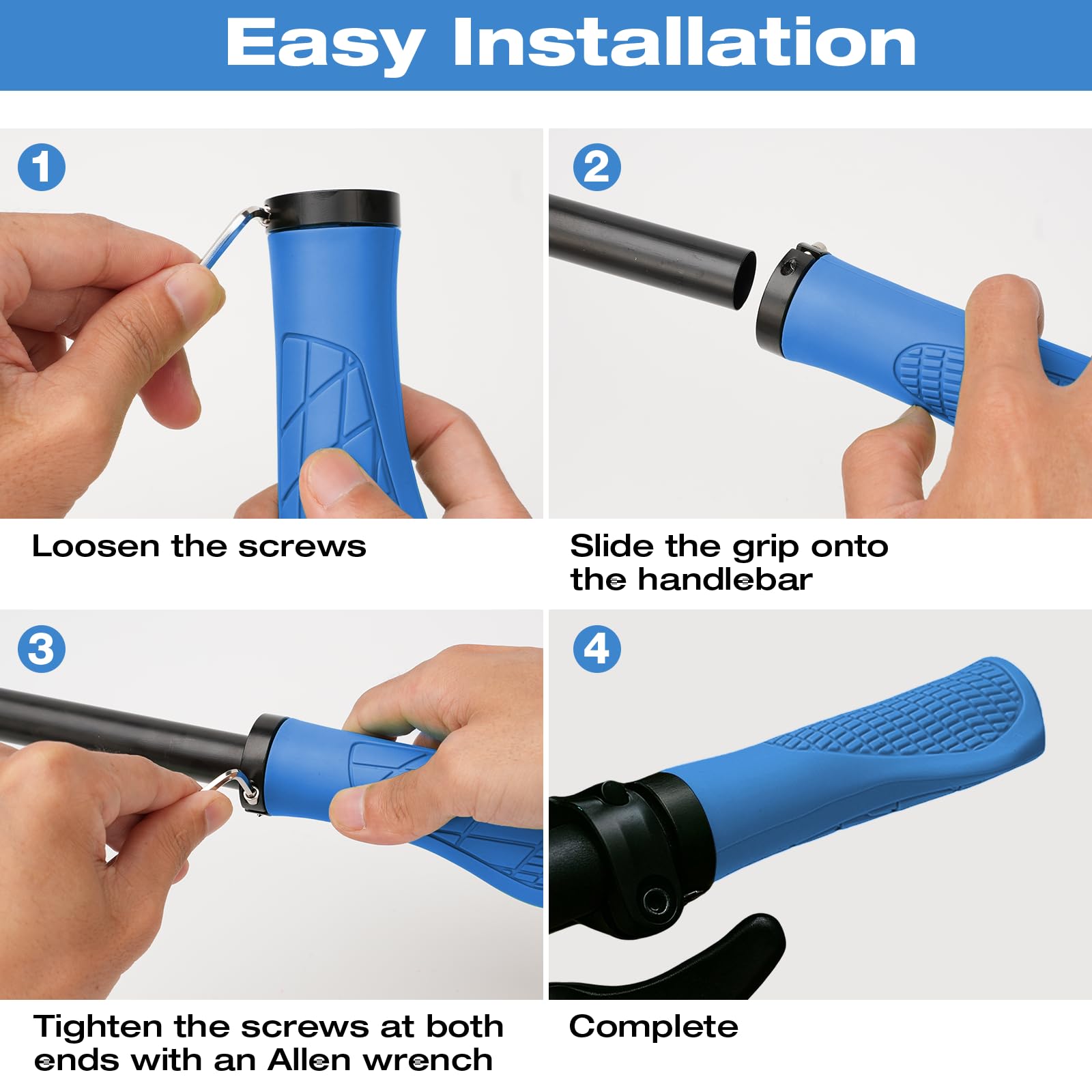 Easy Installation

1

Loosen the screws

2

Slide the grip onto the handlebar

3

Tighten the screws at both ends with an Allen wrench

4

Complete