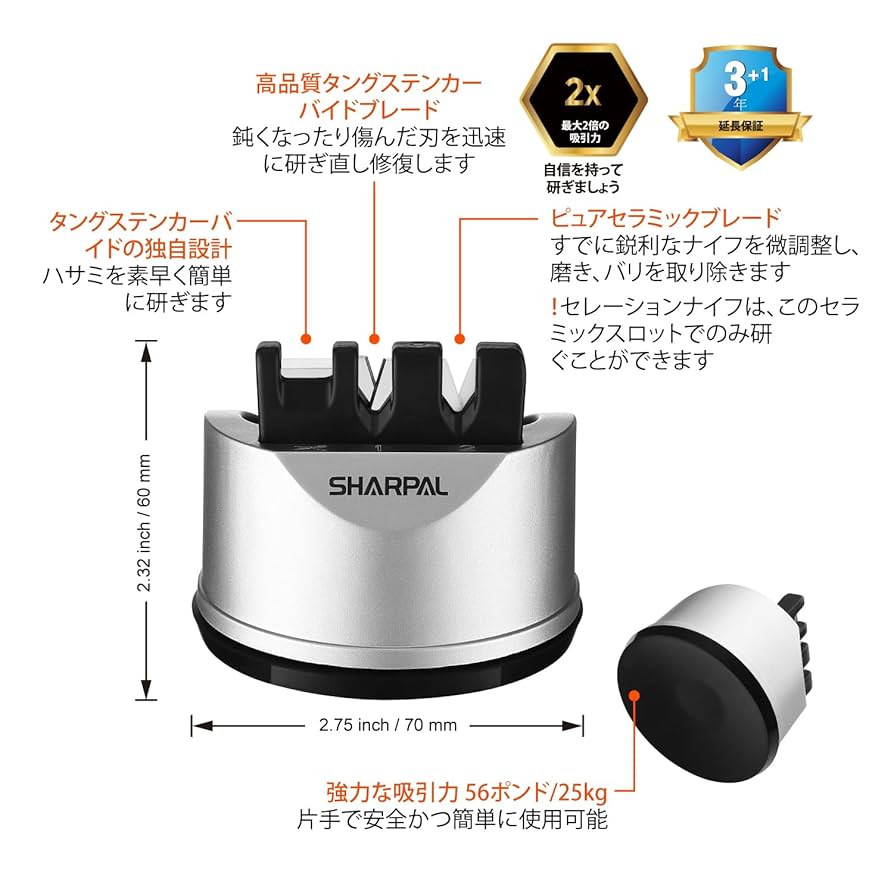 高品質タングステンカーバイドブレード
鈍くなったり傷んだ刃を迅速に研ぎ直し修復します

2x
最大2倍の吸引力
自信を持って研ぎましょう

3+1
年
延長保証

タングステンカーバイドの独自設計
ハサミを素早く簡単に研ぎます

ピュアセラミックブレード
すでに鋭利なナイフを微調整し、磨き、バリを取り除きます
!セレーションナイフは、このセラミックスロットでのみ研ぐことができます

SHARPAL

2.32 inch / 60 mm

2.75 inch / 70 mm

強力な吸引力 56ポンド/25kg
片手で安全かつ簡単に使用可能