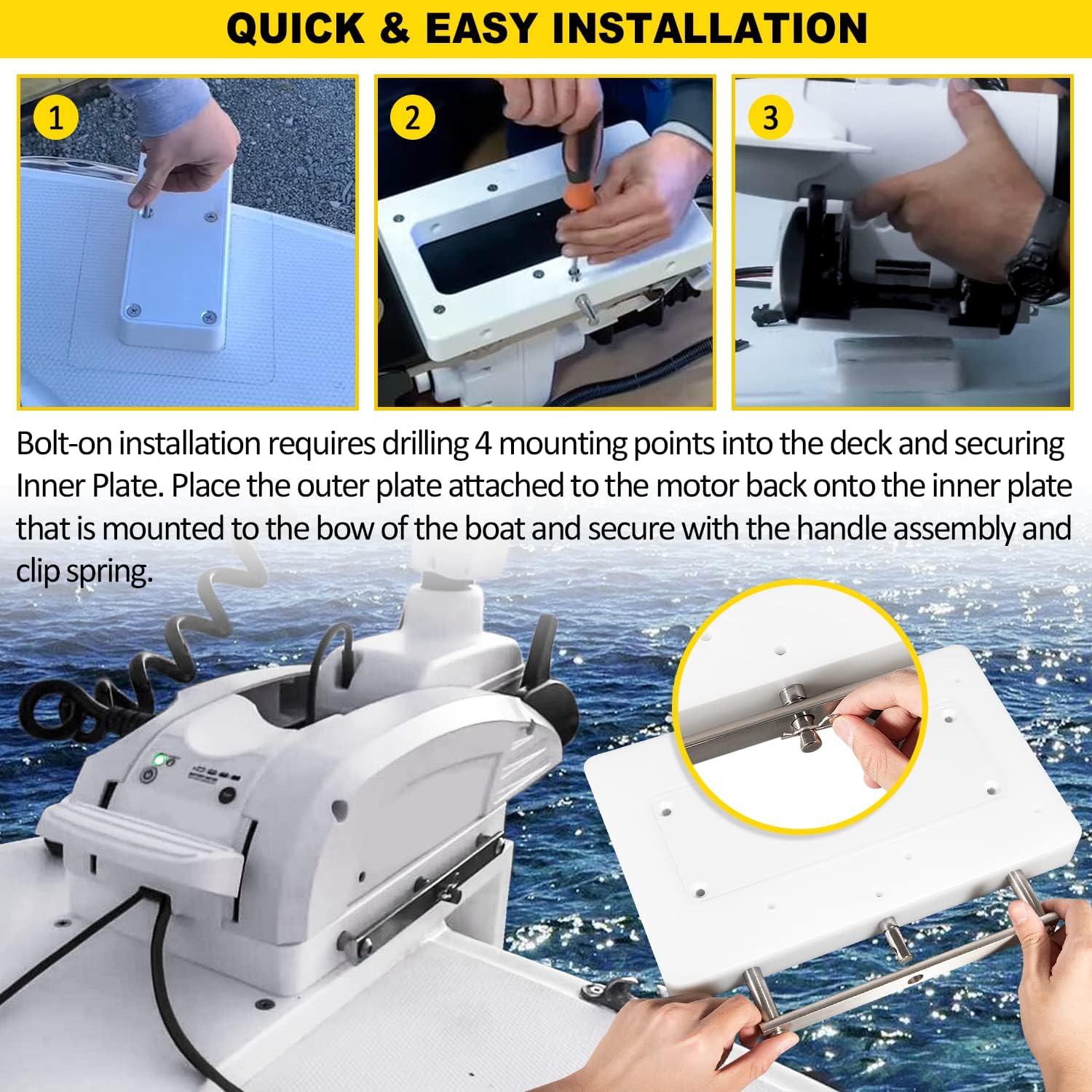 QUICK & EASY INSTALLATION

1

2

3

Bolt-on installation requires drilling 4 mounting points into the deck and securing Inner Plate. Place the outer plate attached to the motor back onto the inner plate that is mounted to the bow of the boat and secure with the handle assembly and clip spring.