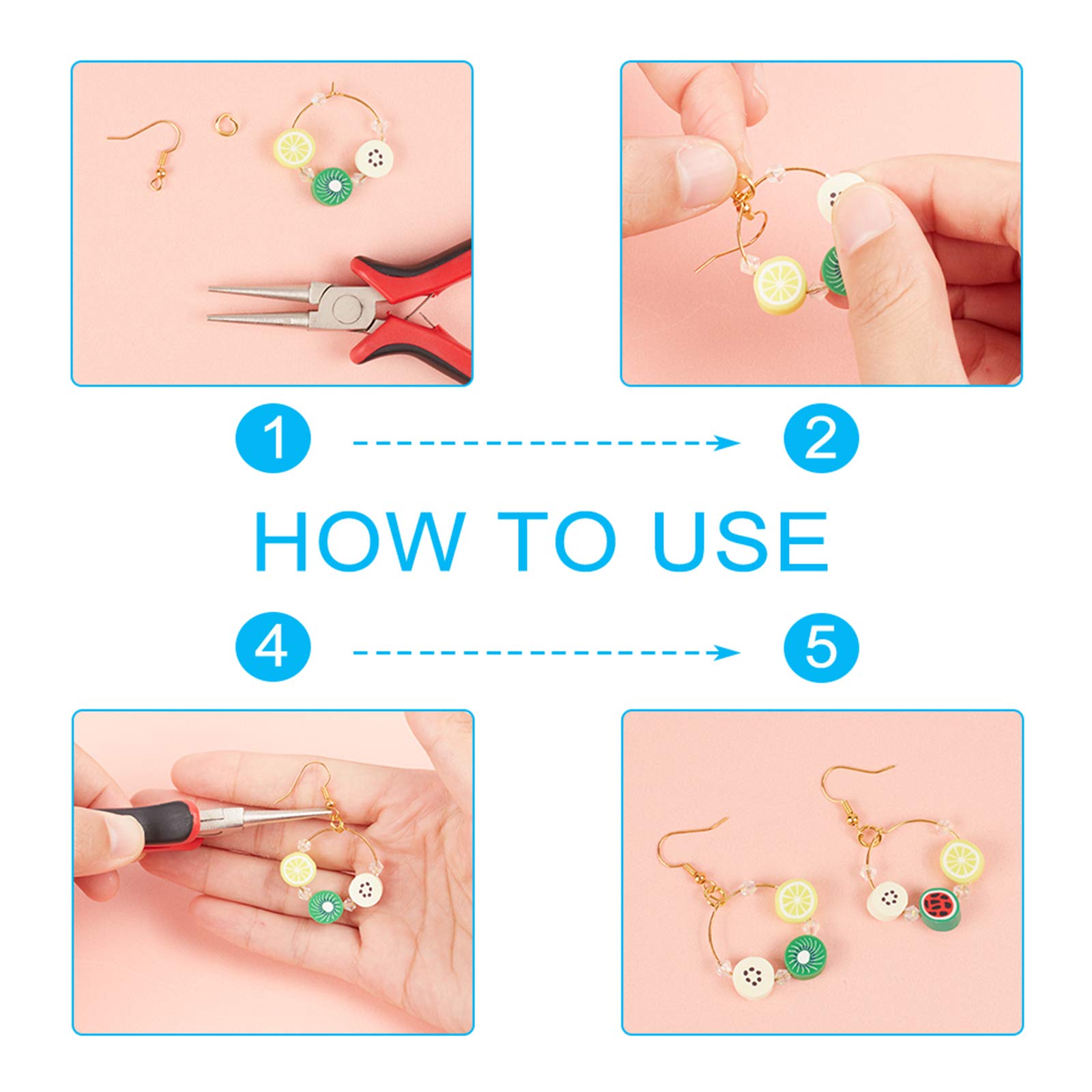 1

2

HOW TO USE

4

5