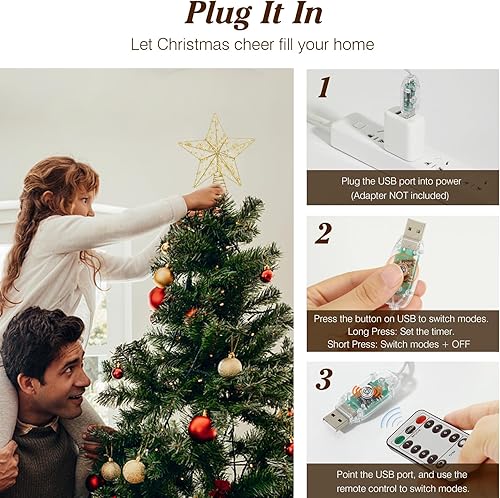 Plug It In

Let Christmas cheer fill your home

1

Plug the USB port into power
(Adapter NOT included)

2

Press the button on USB to switch modes.
Long Press: Set the timer.
Short Press: Switch modes + OFF

3

Point the USB port, and use the remote control to switch modes.