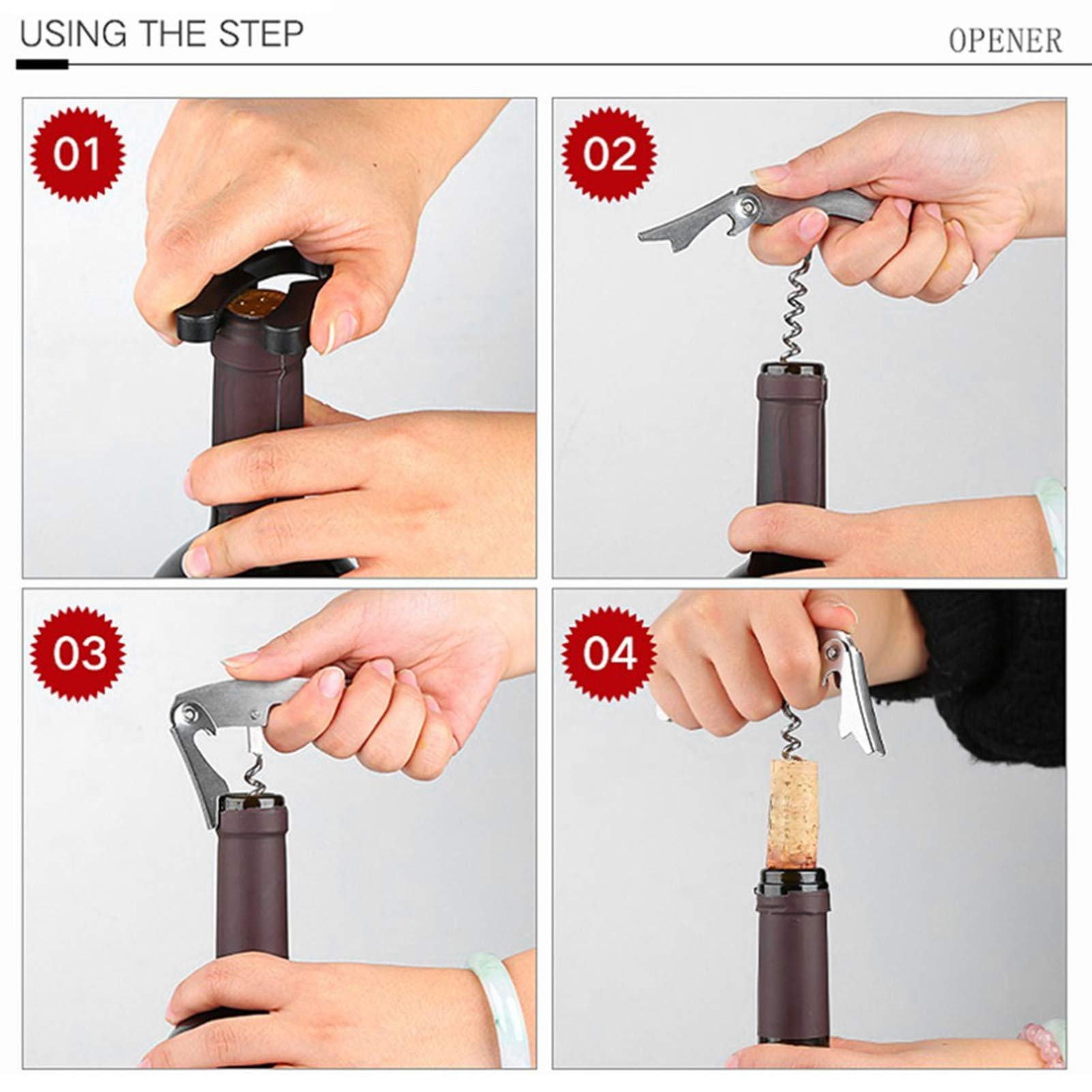 USING THE STEP

OPENER

01

02

03

04