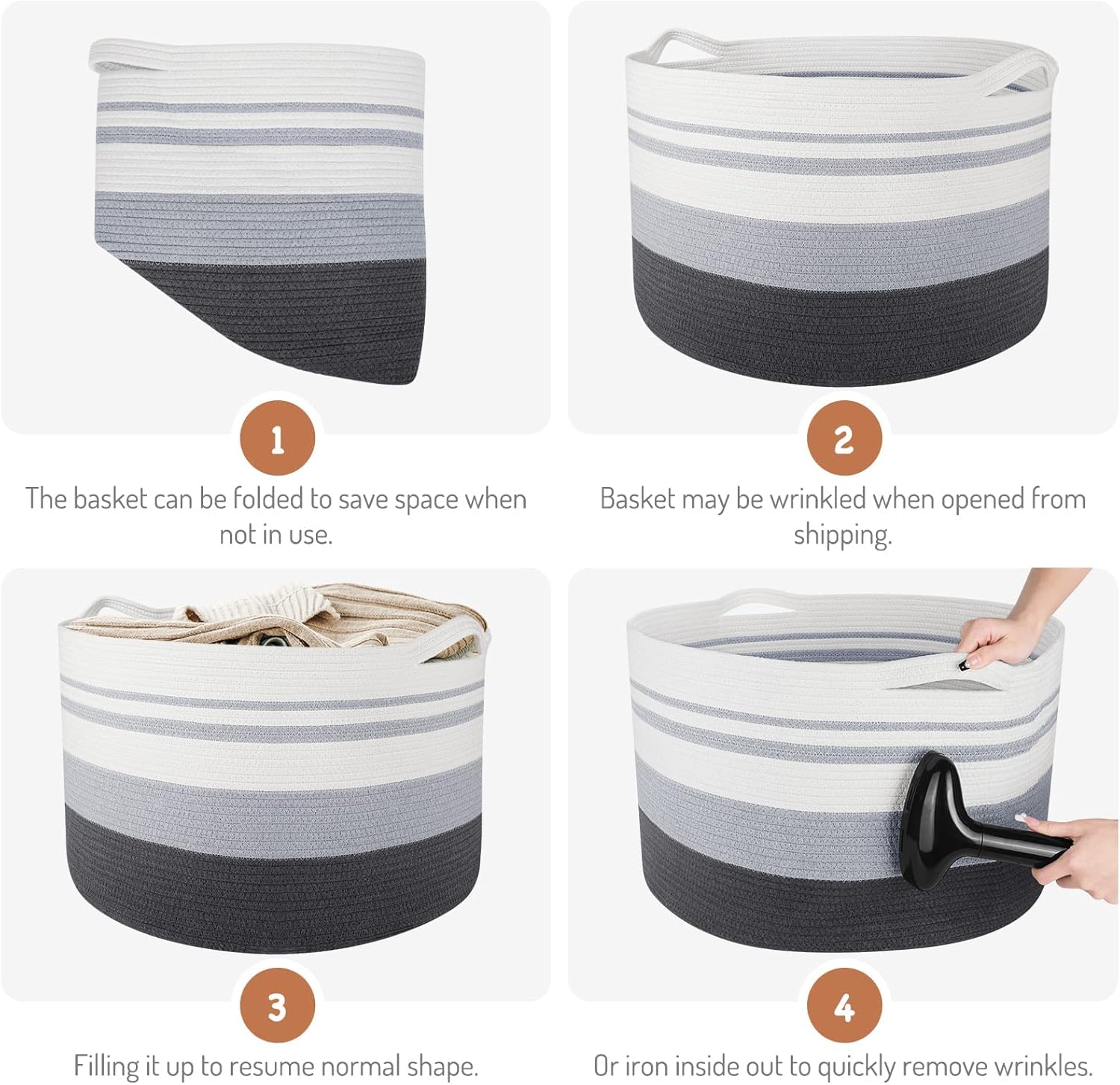 1

The basket can be folded to save space when not in use.

2

Basket may be wrinkled when opened from shipping.

3

Filling it up to resume normal shape.

4

Or iron inside out to quickly remove wrinkles.