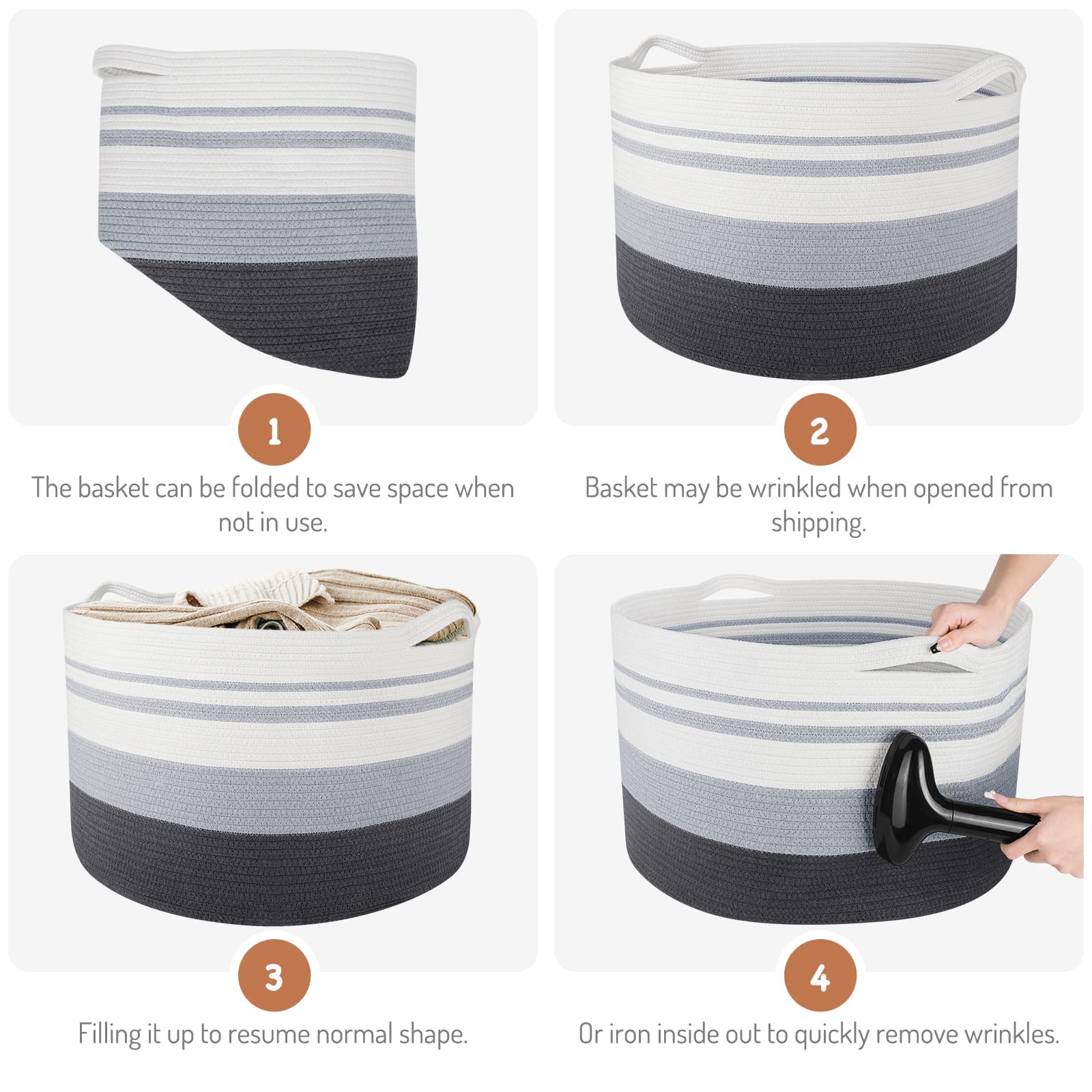 1

The basket can be folded to save space when not in use.

2

Basket may be wrinkled when opened from shipping.

3

Filling it up to resume normal shape.

4

Or iron inside out to quickly remove wrinkles.