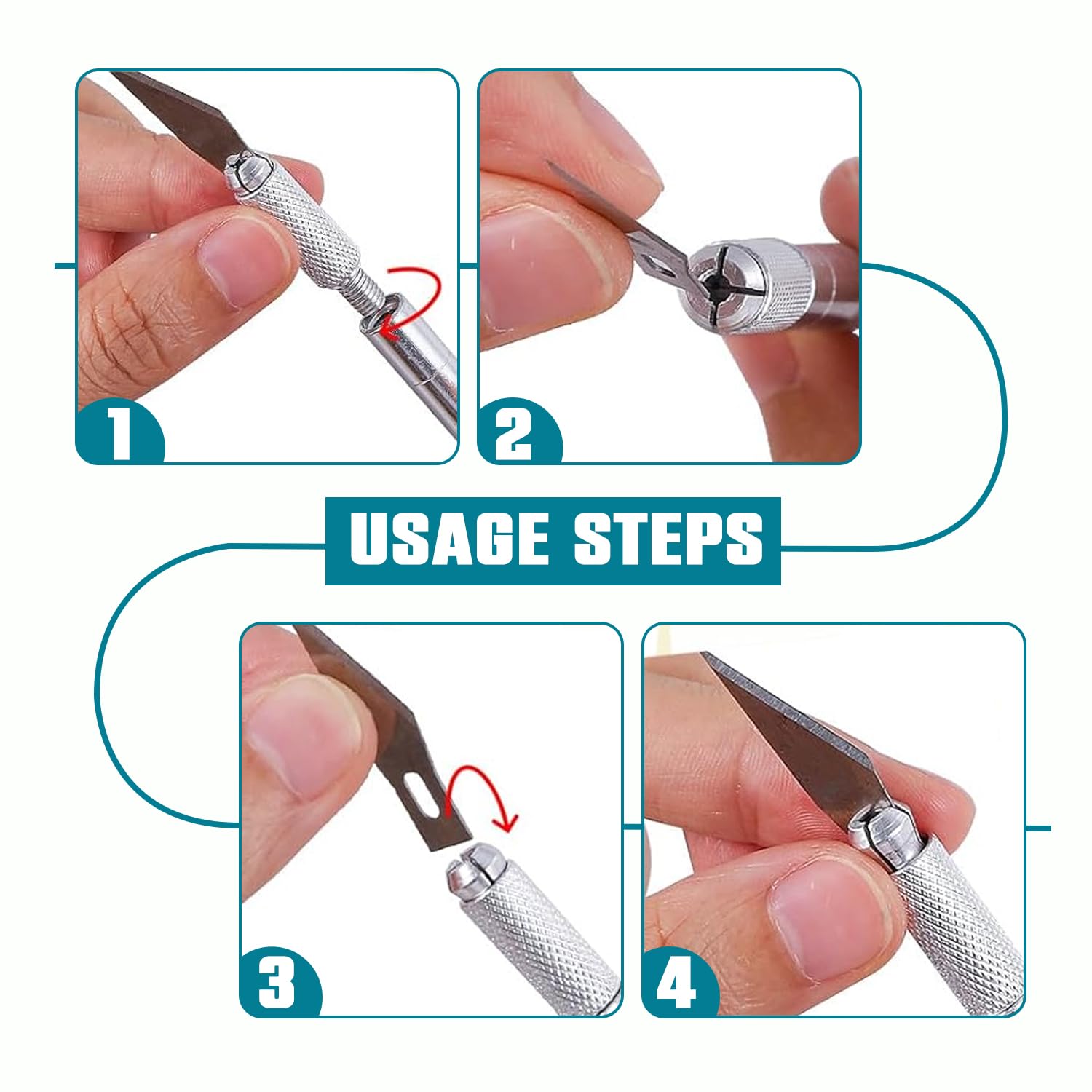 1

2

USAGE STEPS

3

4