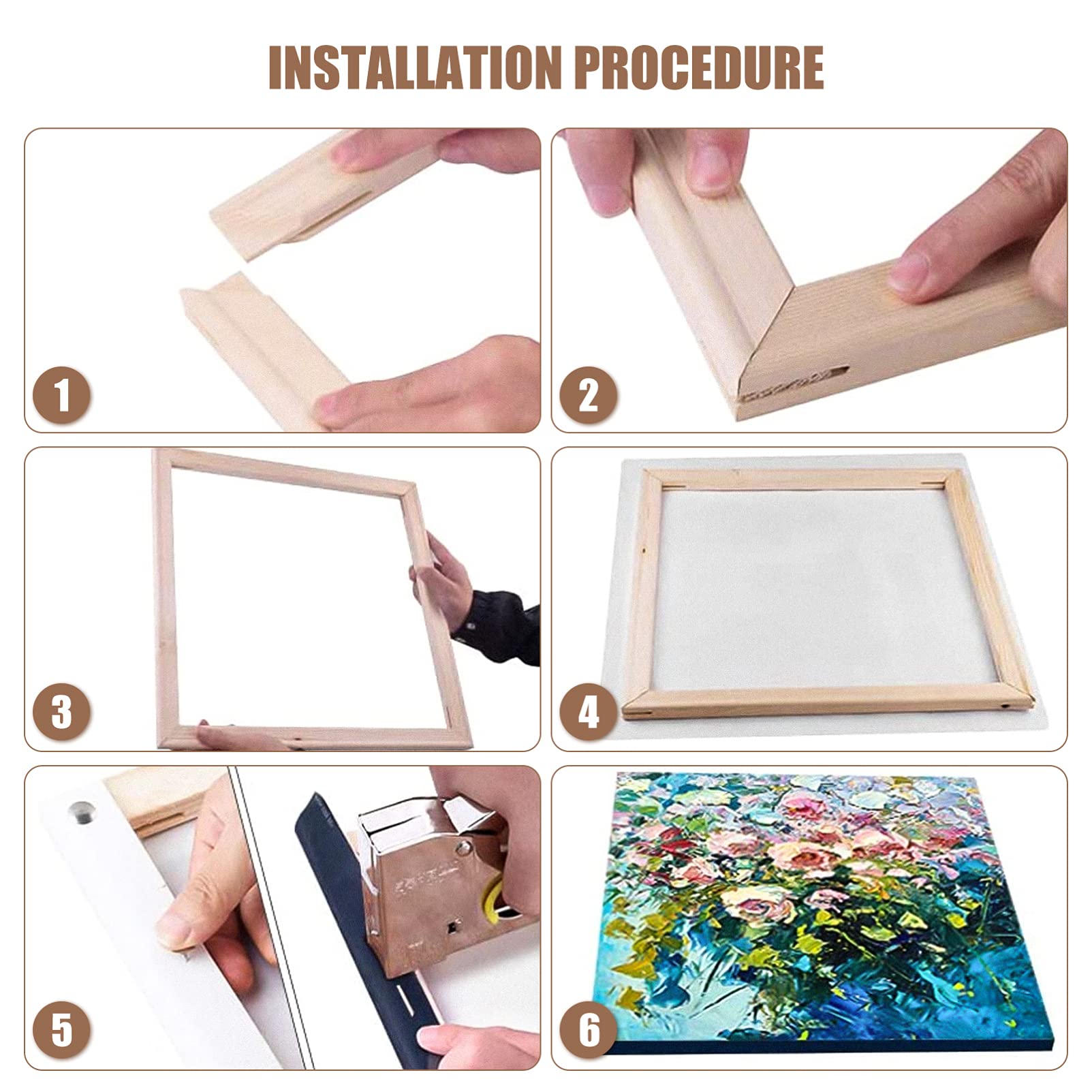 INSTALLATION PROCEDURE

1

2

3

4

5

6