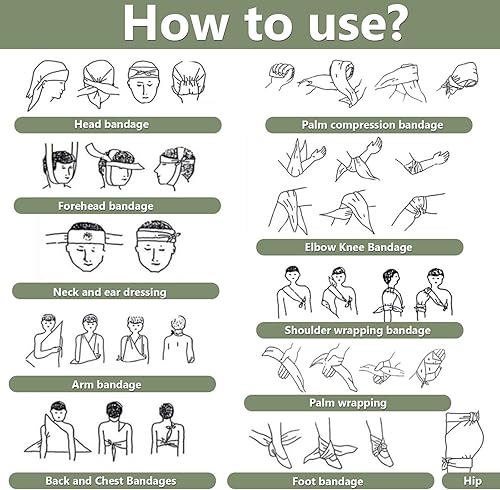 How to use?

Head bandage

Forehead bandage

Neck and ear dressing

Arm bandage

Back and Chest Bandages

Palm compression bandage

Elbow Knee Bandage

Shoulder wrapping bandage

Palm wrapping

Foot bandage

Hip