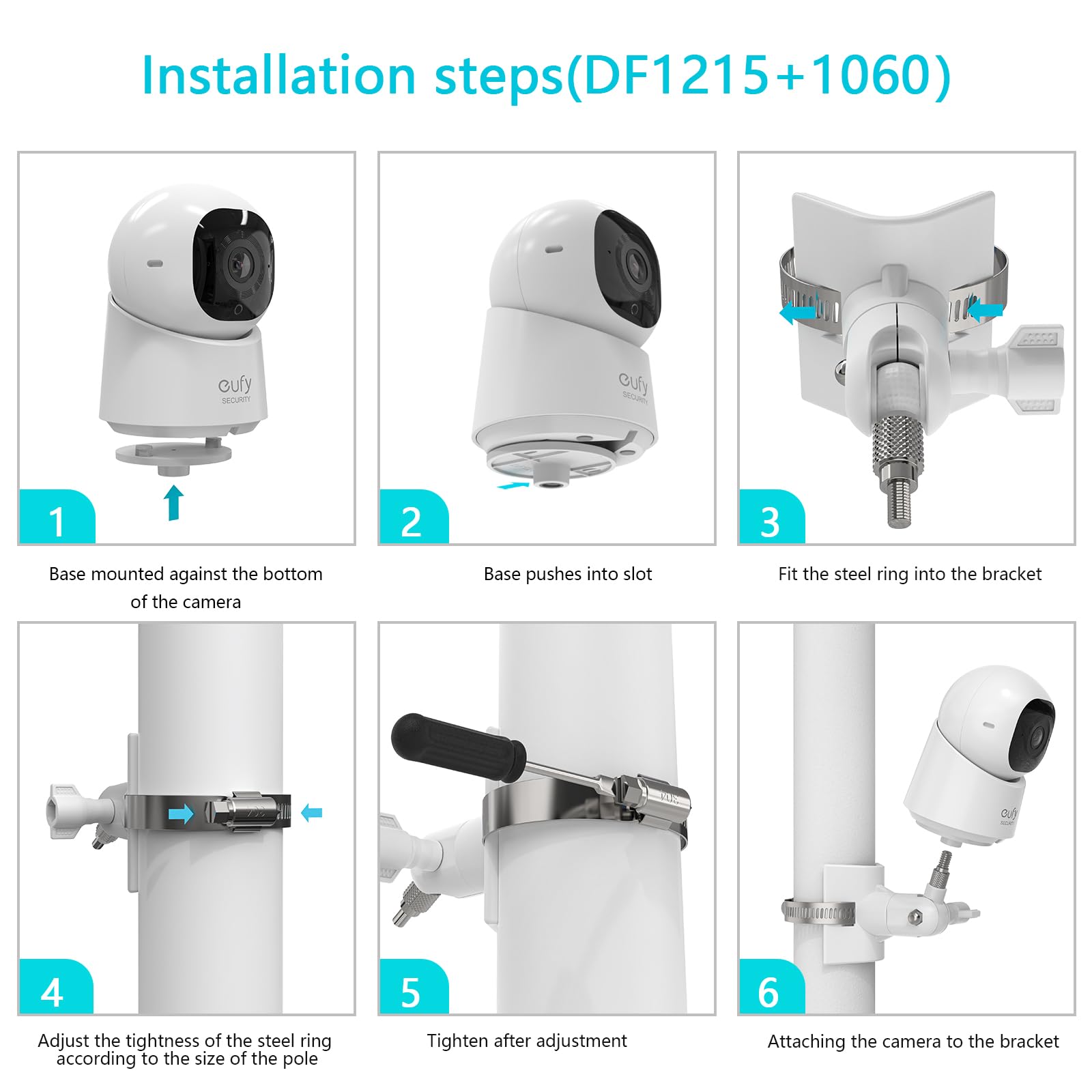 Installation steps(DF1215+1060)

eufy
SECURITY

1

Base mounted against the bottom of the camera

eufy
SECURITY

2

Base pushes into slot

3

Fit the steel ring into the bracket

4

Adjust the tightness of the steel ring according to the size of the pole

5

Tighten after adjustment

eufy
SECURITY

6

Attaching the camera to the bracket