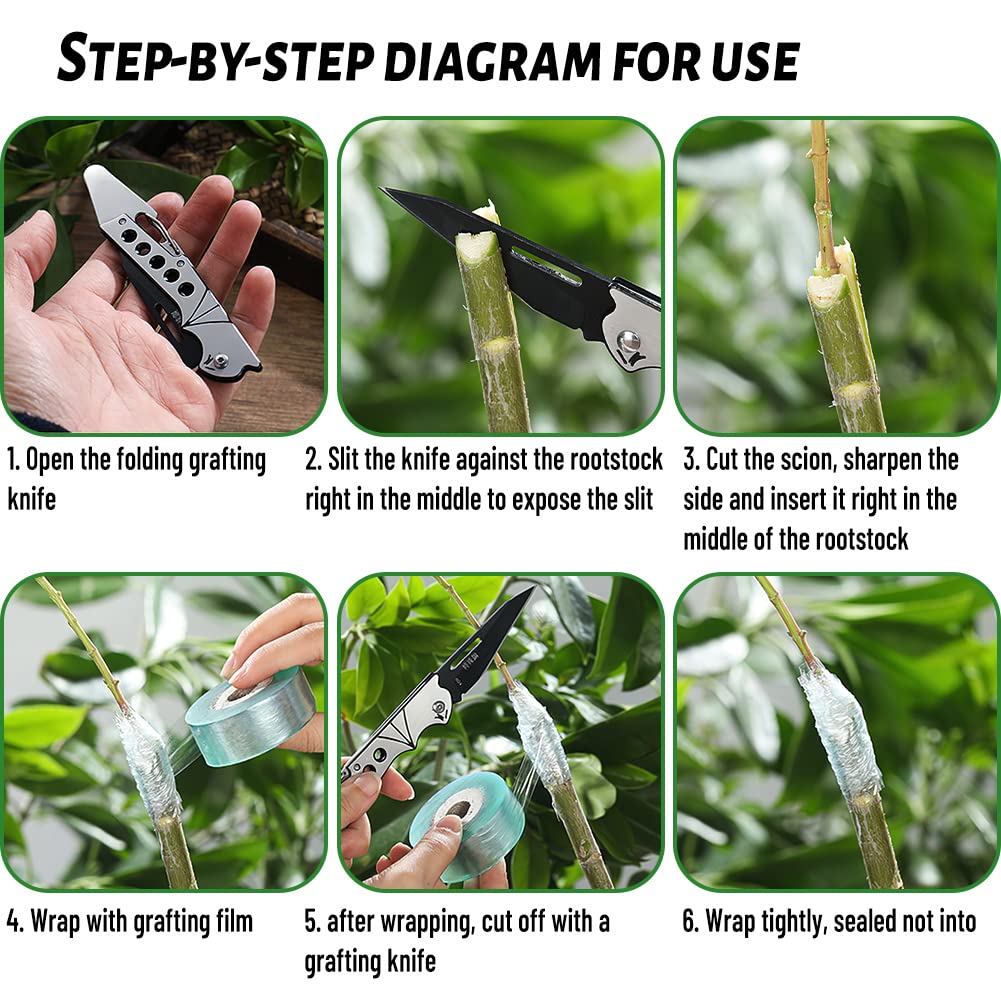 STEP-BY-STEP DIAGRAM FOR USE

1. Open the folding grafting knife

2. Slit the knife against the rootstock right in the middle to expose the slit

3. Cut the scion, sharpen the side and insert it right in the middle of the rootstock

4. Wrap with grafting film

5. after wrapping, cut off with a grafting knife

6. Wrap tightly, sealed not into