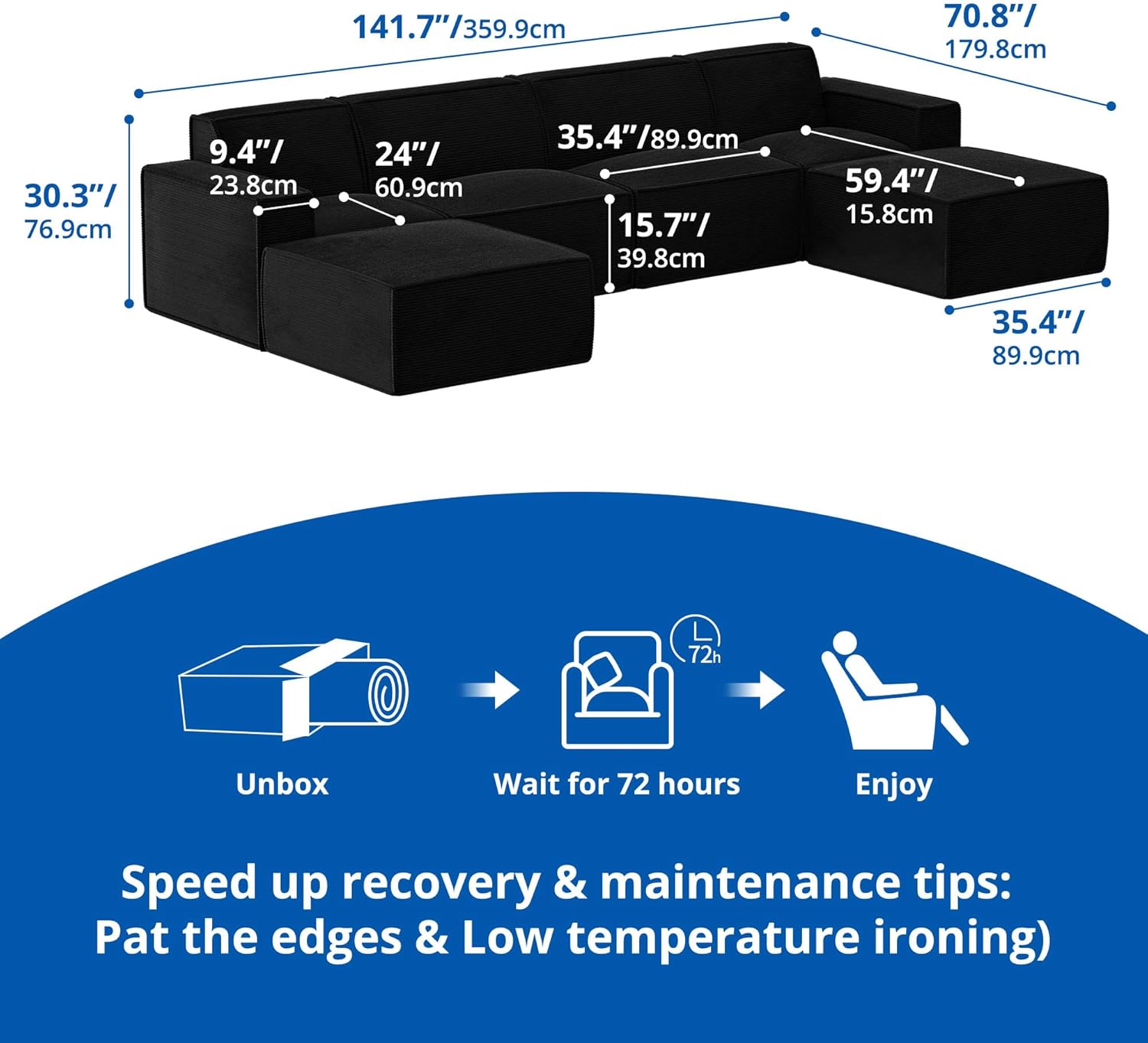 141.7"/359.9cm

70.8"/ 179.8cm

30.3"/ 76.9cm

9.4"/ 23.8cm

24"/ 60.9cm

35.4"/89.9cm

59.4"/ 15.8cm

15.7"/ 39.8cm

35.4"/ 89.9cm

72h

Unbox

Wait for 72 hours

Enjoy

Speed up recovery & maintenance tips: Pat the edges & Low temperature ironing)