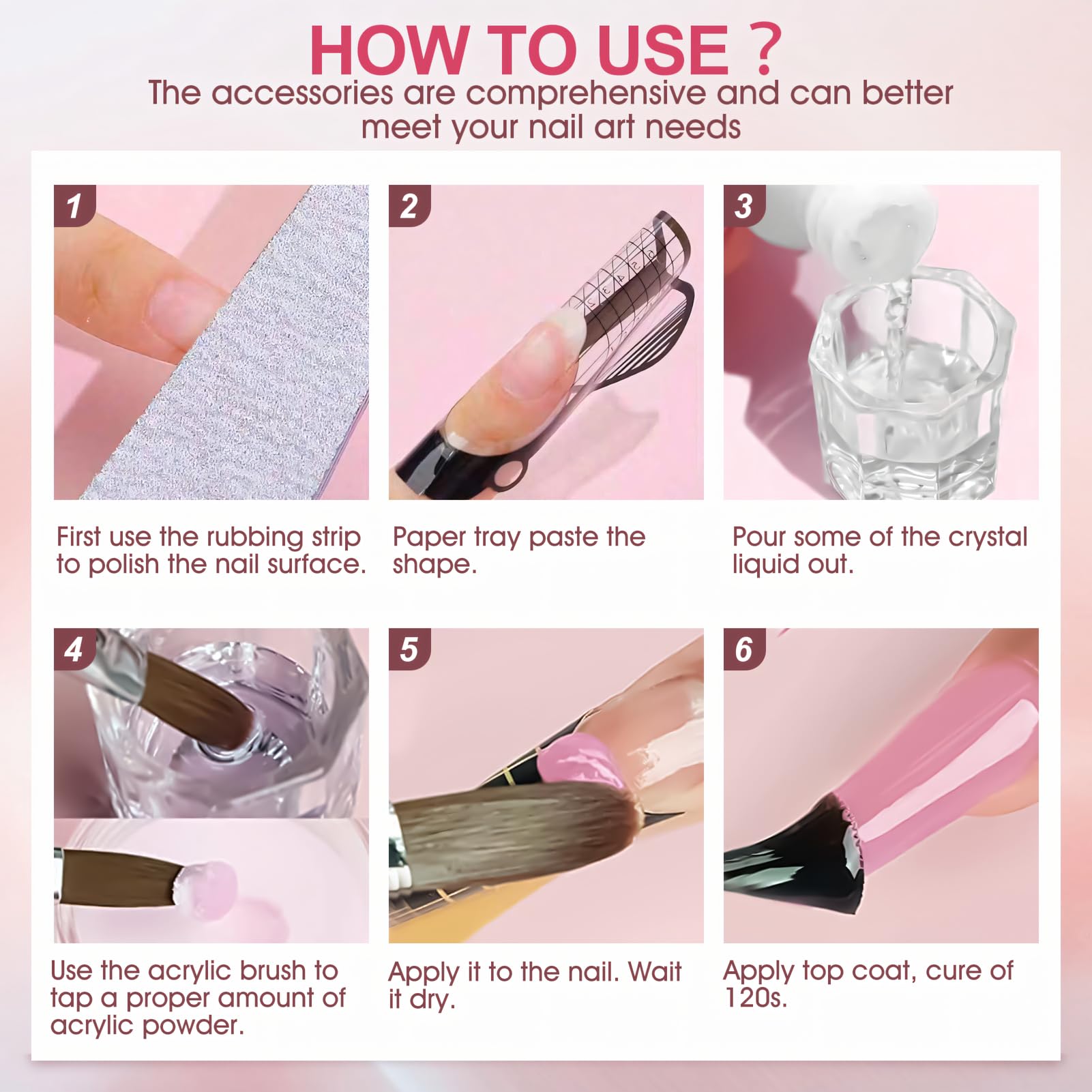 HOW TO USE ?
The accessories are comprehensive and can better meet your nail art needs

1

First use the rubbing strip to polish the nail surface.

2

Paper tray paste the shape.

3

Pour some of the crystal liquid out.

4

Use the acrylic brush to tap a proper amount of acrylic powder.

5

Apply it to the nail. Wait it dry.

6

Apply top coat, cure of 120s.