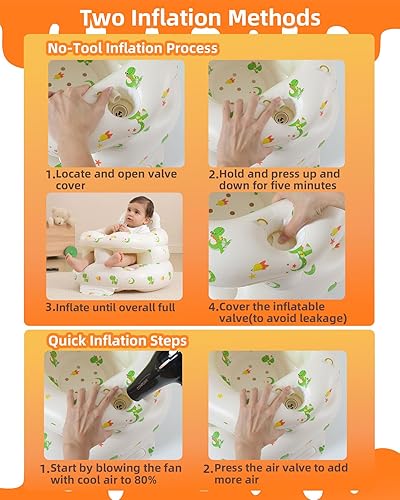 Two Inflation Methods

No-Tool Inflation Process

1.Locate and open valve cover

2.Hold and press up and down for five minutes

3.Inflate until overall full

4.Cover the inflatable valve(to avoid leakage)

Quick Inflation Steps

1.Start by blowing the fan with cool air to 80%

2.Press the air valve to add more air