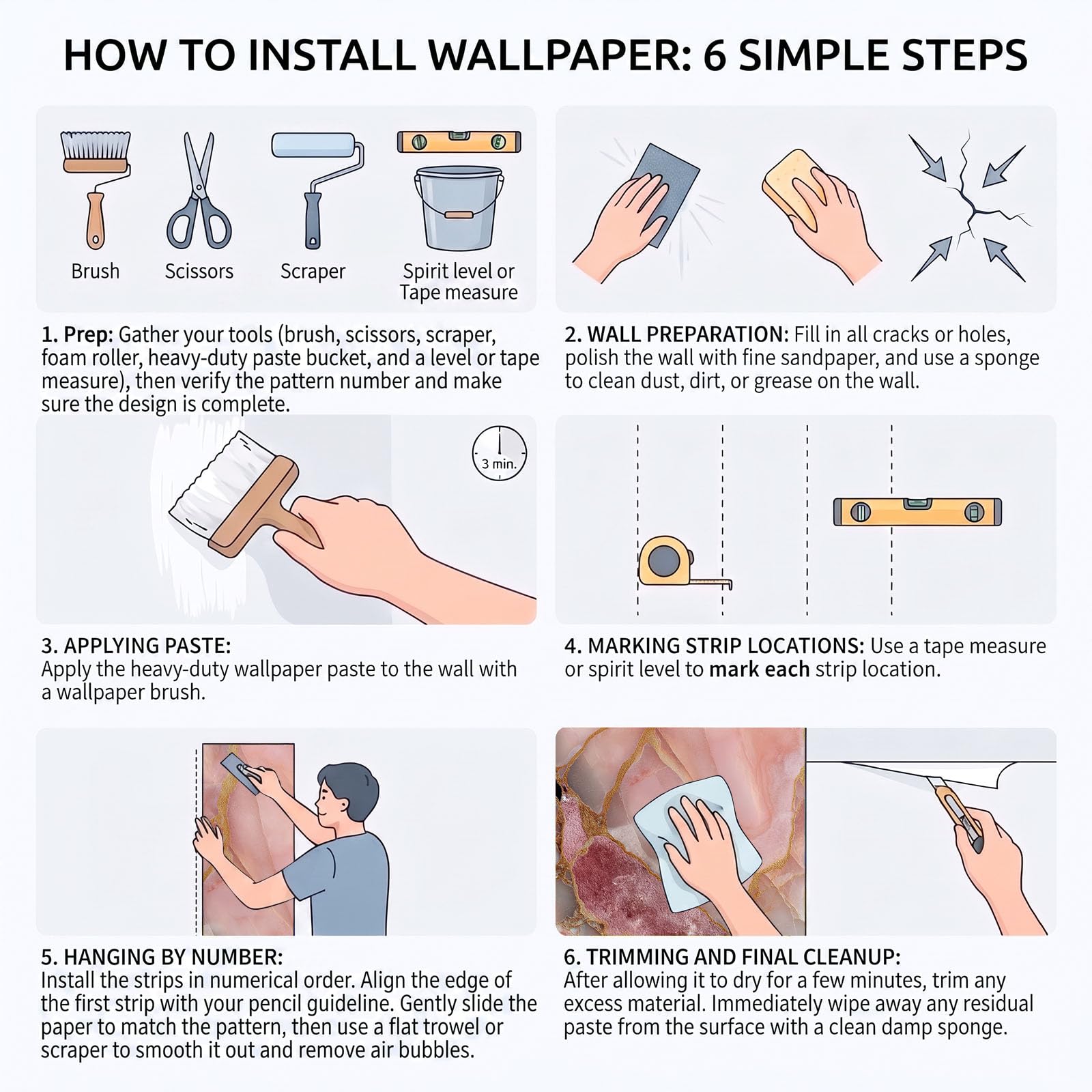 HOW TO INSTALL WALLPAPER: 6 SIMPLE STEPS

Brush
Scissors
Scraper
Spirit level or Tape measure

1. Prep: Gather your tools (brush, scissors, scraper, foam roller, heavy-duty paste bucket, and a level or tape measure), then verify the pattern number and make sure the design is complete.

2. WALL PREPARATION: Fill in all cracks or holes, polish the wall with fine sandpaper, and use a sponge to clean dust, dirt, or grease on the wall.

3 min.

3. APPLYING PASTE:
Apply the heavy-duty wallpaper paste to the wall with a wallpaper brush.

4. MARKING STRIP LOCATIONS: Use a tape measure or spirit level to mark each strip location.

5. HANGING BY NUMBER:
Install the strips in numerical order. Align the edge of the first strip with your pencil guideline. Gently slide the paper to match the pattern, then use a flat trowel or scraper to smooth it out and remove air bubbles.

6. TRIMMING AND FINAL CLEANUP:
After allowing it to dry for a few minutes, trim any excess material. Immediately wipe away any residual paste from the surface with a clean damp sponge.