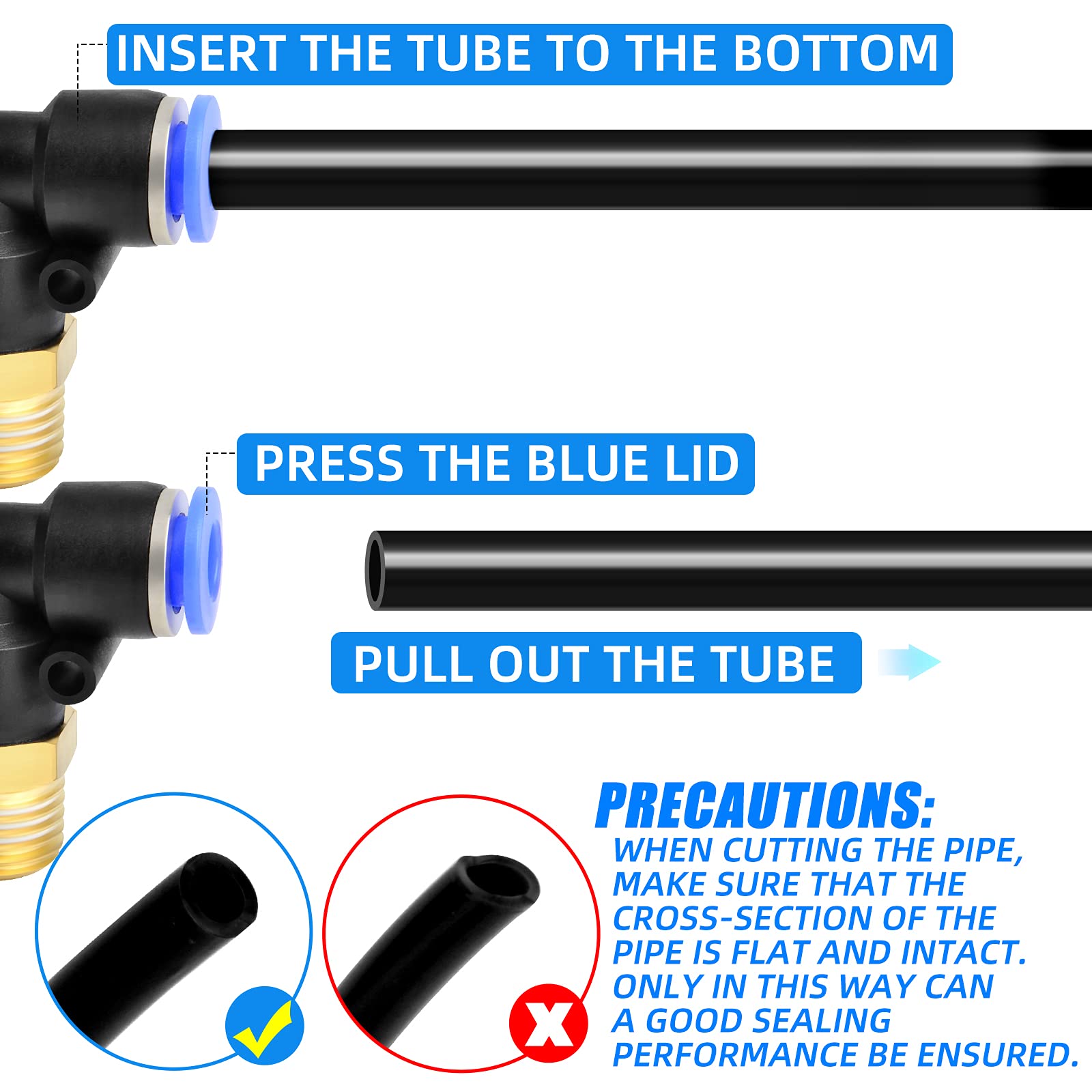 INSERT THE TUBE TO THE BOTTOM

PRESS THE BLUE LID

PULL OUT THE TUBE

PRECAUTIONS:
WHEN CUTTING THE PIPE, MAKE SURE THAT THE CROSS-SECTION OF THE PIPE IS FLAT AND INTACT. ONLY IN THIS WAY CAN A GOOD SEALING PERFORMANCE BE ENSURED.