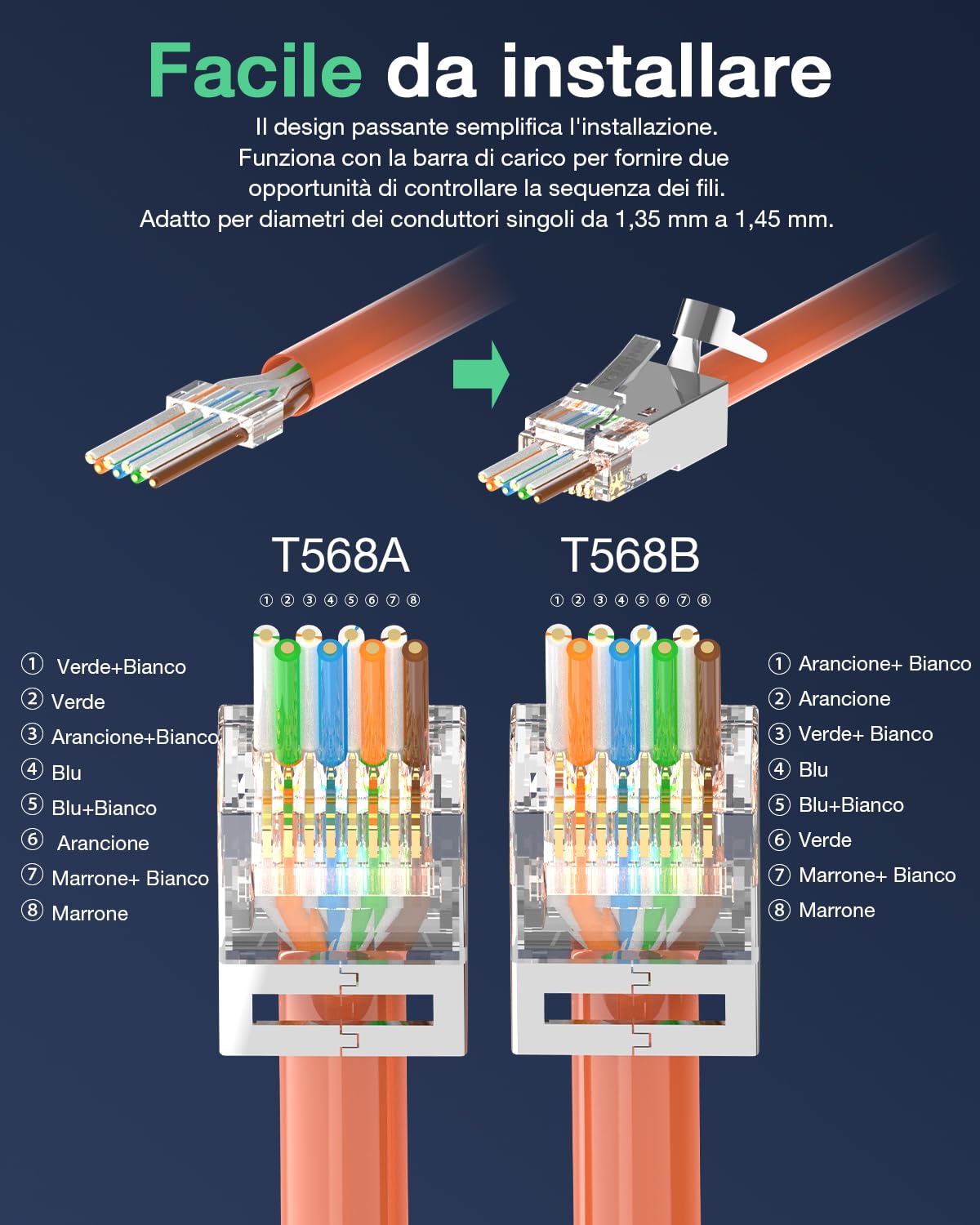 Facile da installare

Il design passante semplifica l'installazione. Funziona con la barra di carico per fornire due opportunità di controllare la sequenza dei fili. Adatto per diametri dei conduttori singoli da 1,35 mm a 1,45 mm.

T568A

① ② ③ ④ ⑤ ⑥ ⑦ ⑧

① Verde+Bianco
② Verde
③ Arancione+Bianco
④ Blu
⑤ Blu+Bianco
⑥ Arancione
⑦ Marrone+ Bianco
⑧ Marrone

T568B

① ② ③ ④ ⑤ ⑥ ⑦ ⑧

① Arancione+ Bianco
② Arancione
③ Verde+ Bianco
④ Blu
⑤ Blu+Bianco
⑥ Verde
⑦ Marrone+ Bianco
⑧ Marrone